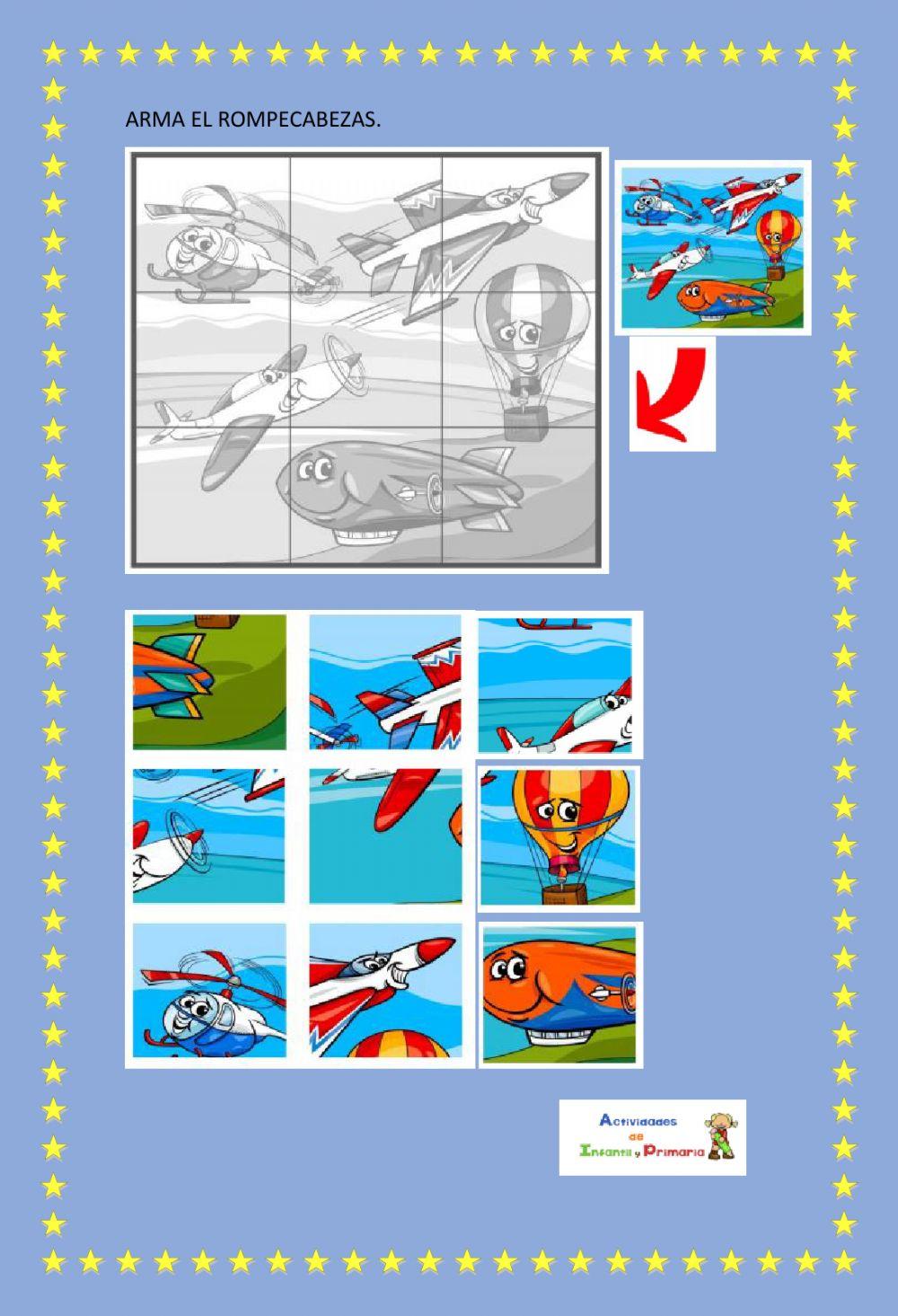 ARMA EL ROMPECABEZAS.

Actividades de Infantil y Primaria