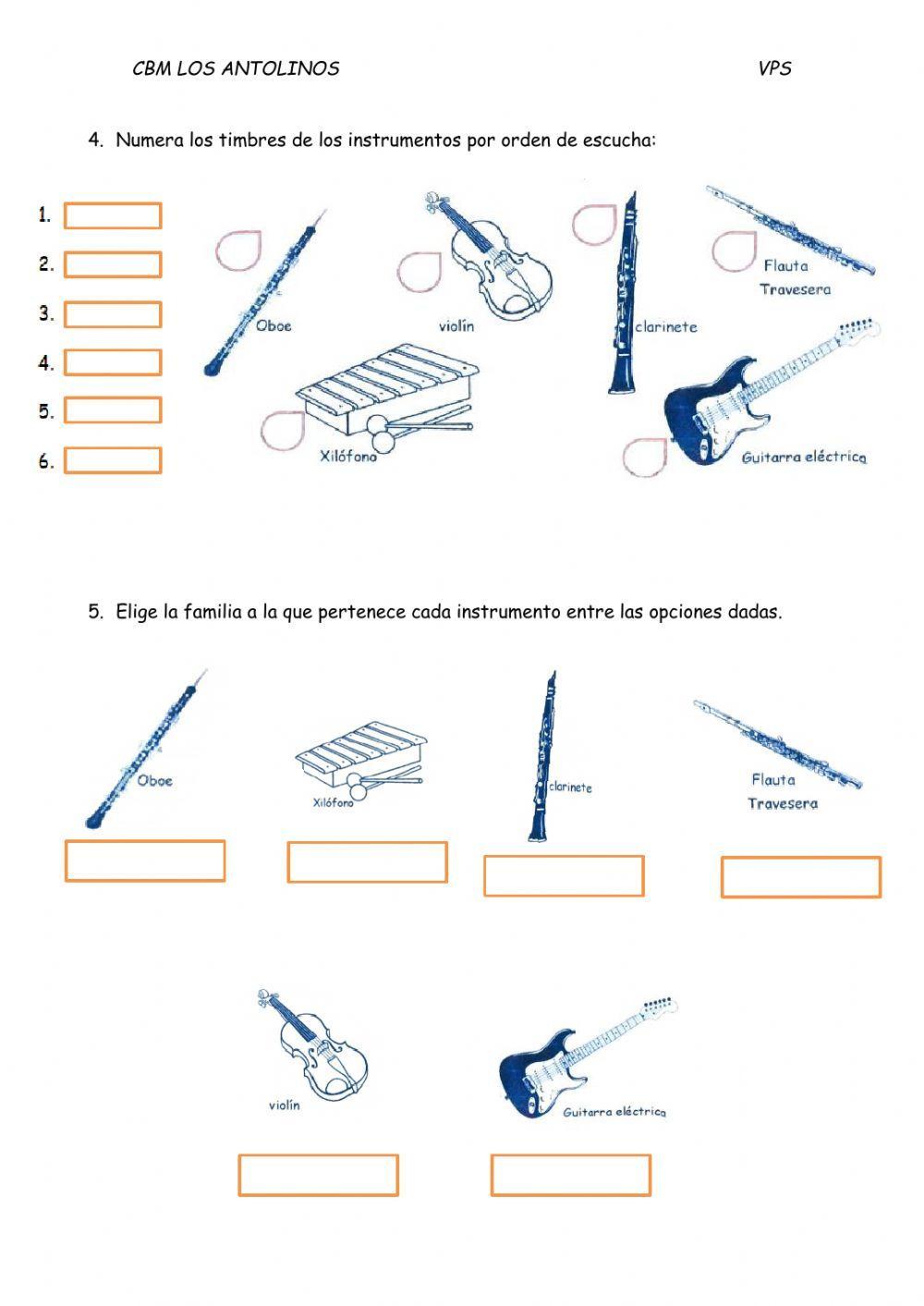 CBM LOS ANTOLINOS VPS

4. Numera los timbres de los instrumentos por orden de escucha:

1.
2.
3.
4.
5.
6.

Oboe
violín
clarinete
Flauta Travesera
Xilófono
Guitarra eléctrica

5. Elige la familia a la que pertenece cada instrumento entre las opciones dadas.

Oboe
Xilófono
clarinete
Flauta Travesera

violín
Guitarra eléctrica