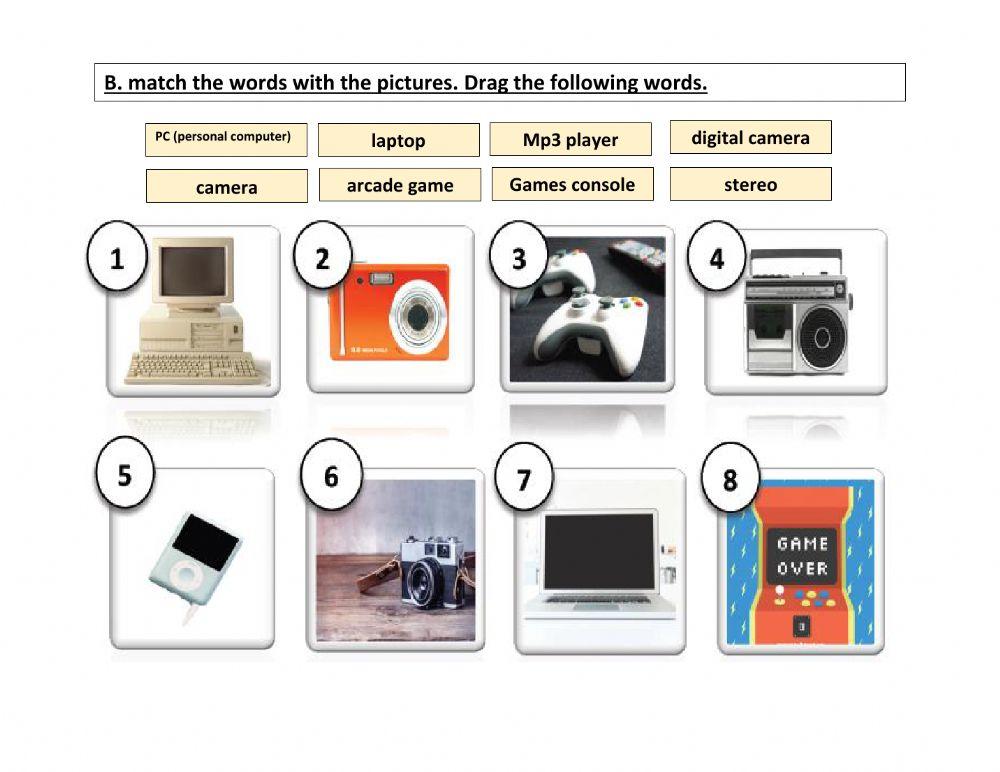 B. match the words with the pictures. Drag the following words.

PC (personal computer)

laptop

Mp3 player

digital camera

camera

arcade game

Games console

stereo

1

2

3

4

5

6

7

8

GAME OVER