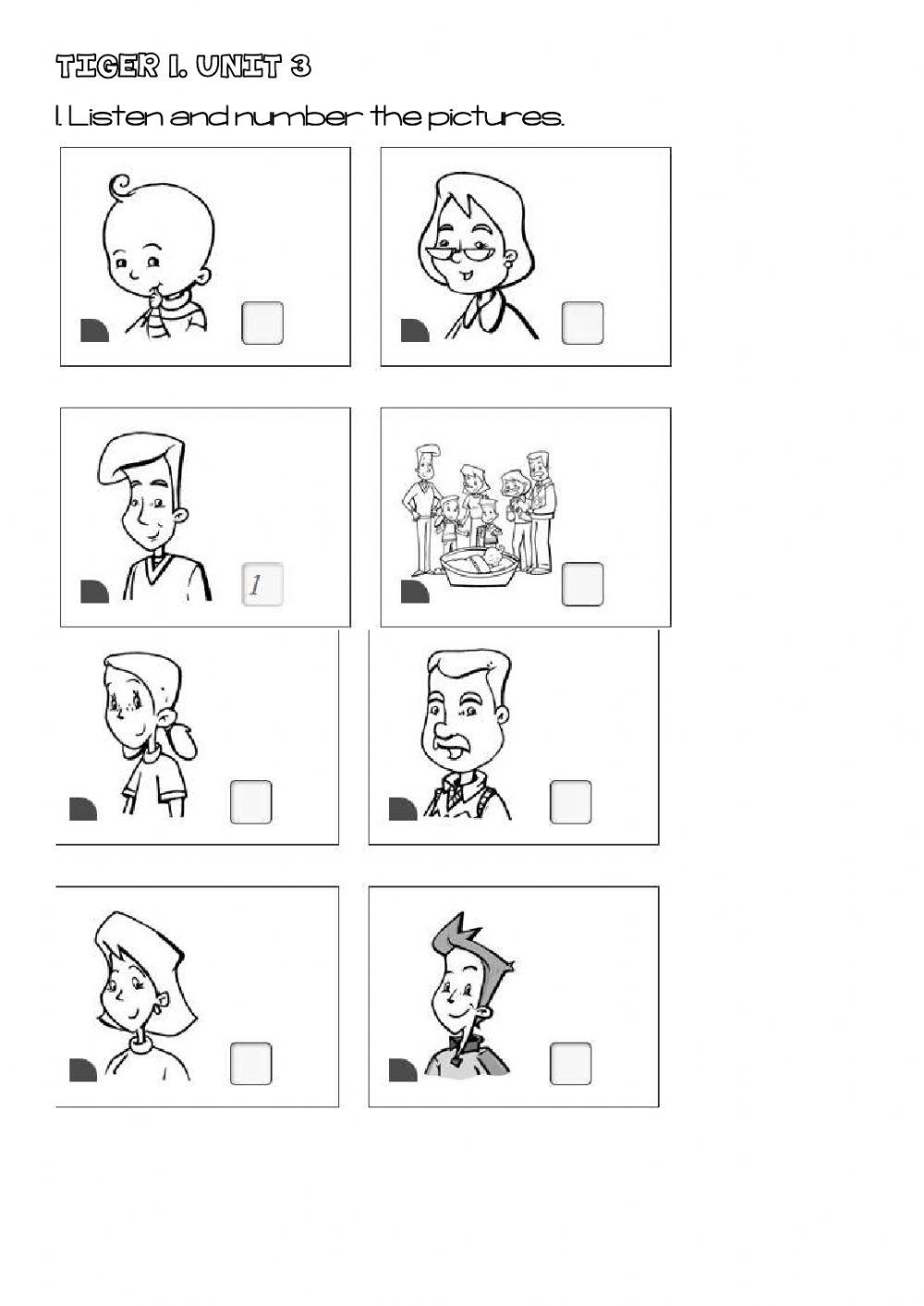 TIGER 1. UNIT 3

1. Listen and number the pictures.

1