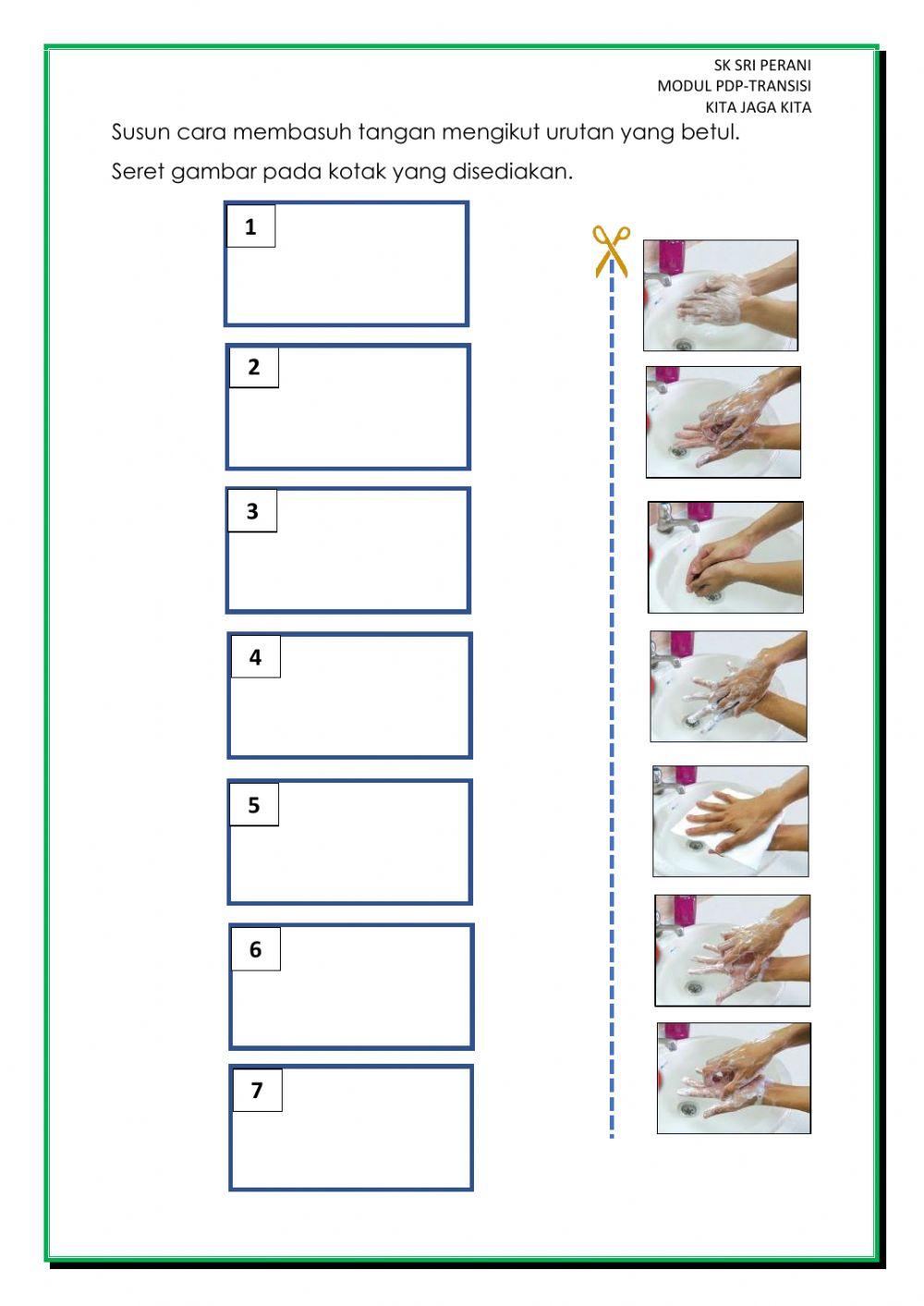 SK SRI PERANI
MODUL PDP-TRANSISI
KITA JAGA KITA

Susun cara membasuh tangan mengikut urutan yang betul.

Seret gambar pada kotak yang disediakan.

1

2

3

4

5

6

7