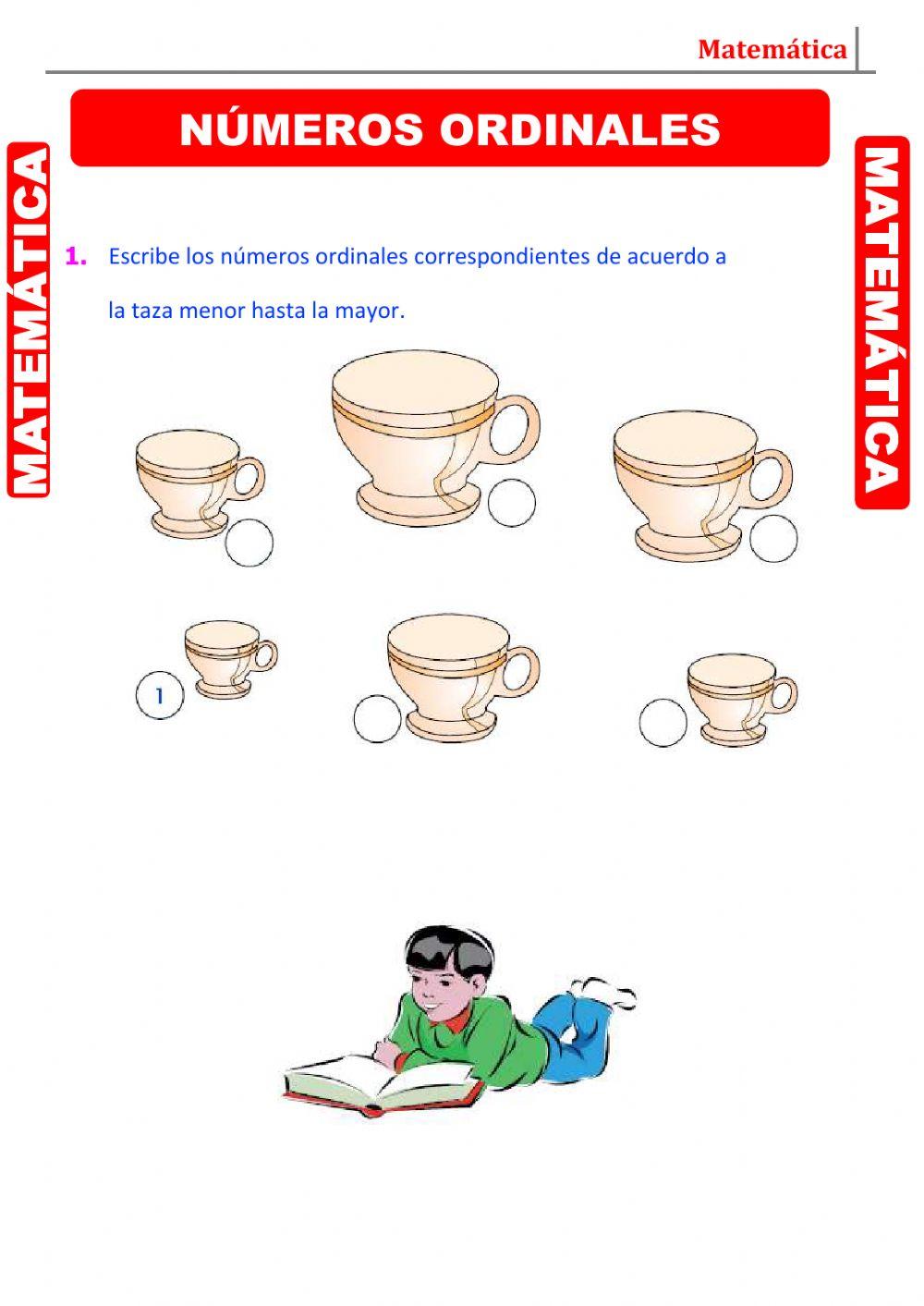 Matemática

NÚMEROS ORDINALES

MATEMÁTICA

MATEMÁTICA

1. Escribe los números ordinales correspondientes de acuerdo a la taza menor hasta la mayor.

1