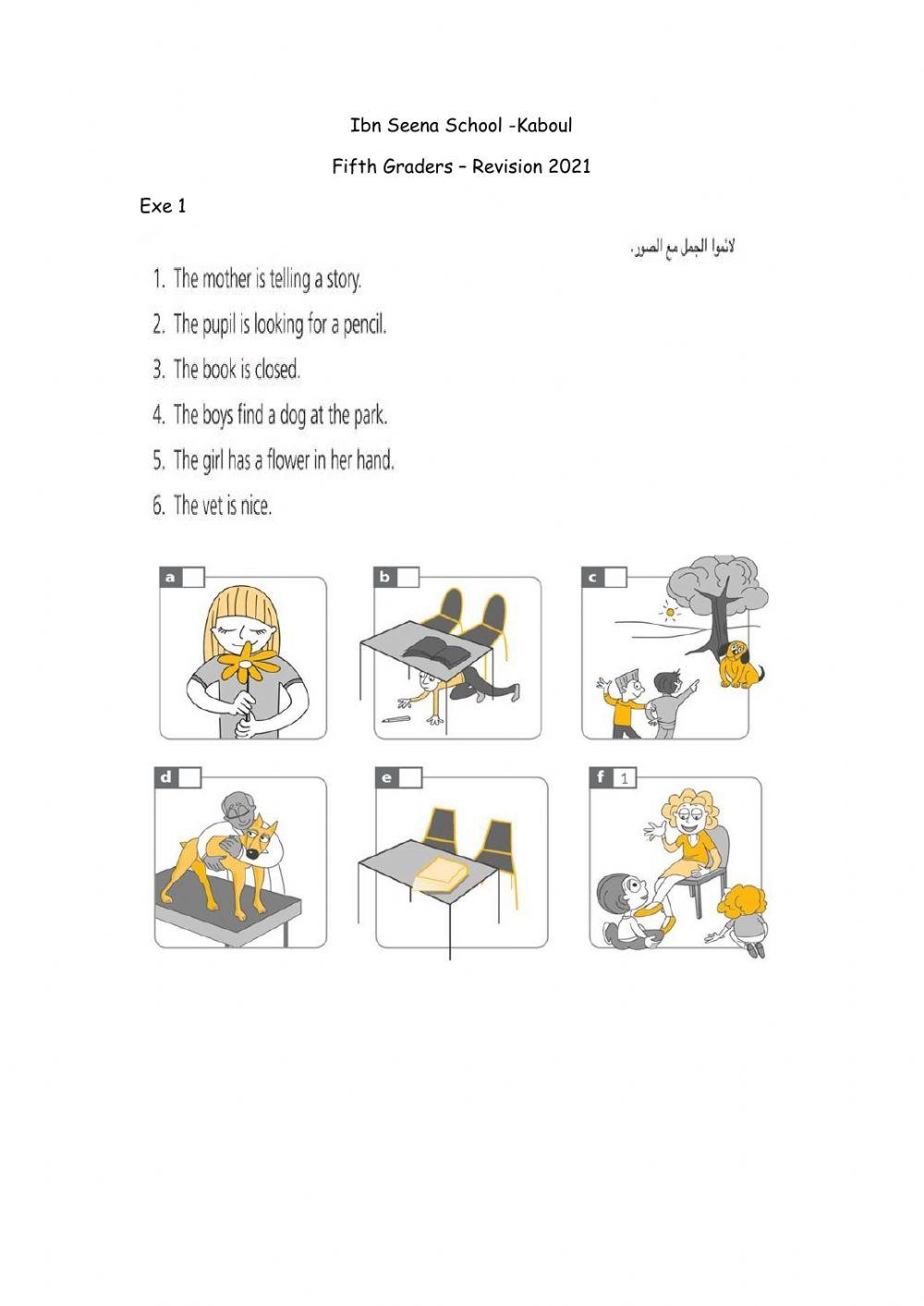 Ibn Seena School -Kaboul

Fifth Graders – Revision 2021

Exe 1

لائموا الجمل مع الصور.

1. The mother is telling a story.
2. The pupil is looking for a pencil.
3. The book is closed.
4. The boys find a dog at the park.
5. The girl has a flower in her hand.
6. The vet is nice.

a

b

c

d

e

f 1