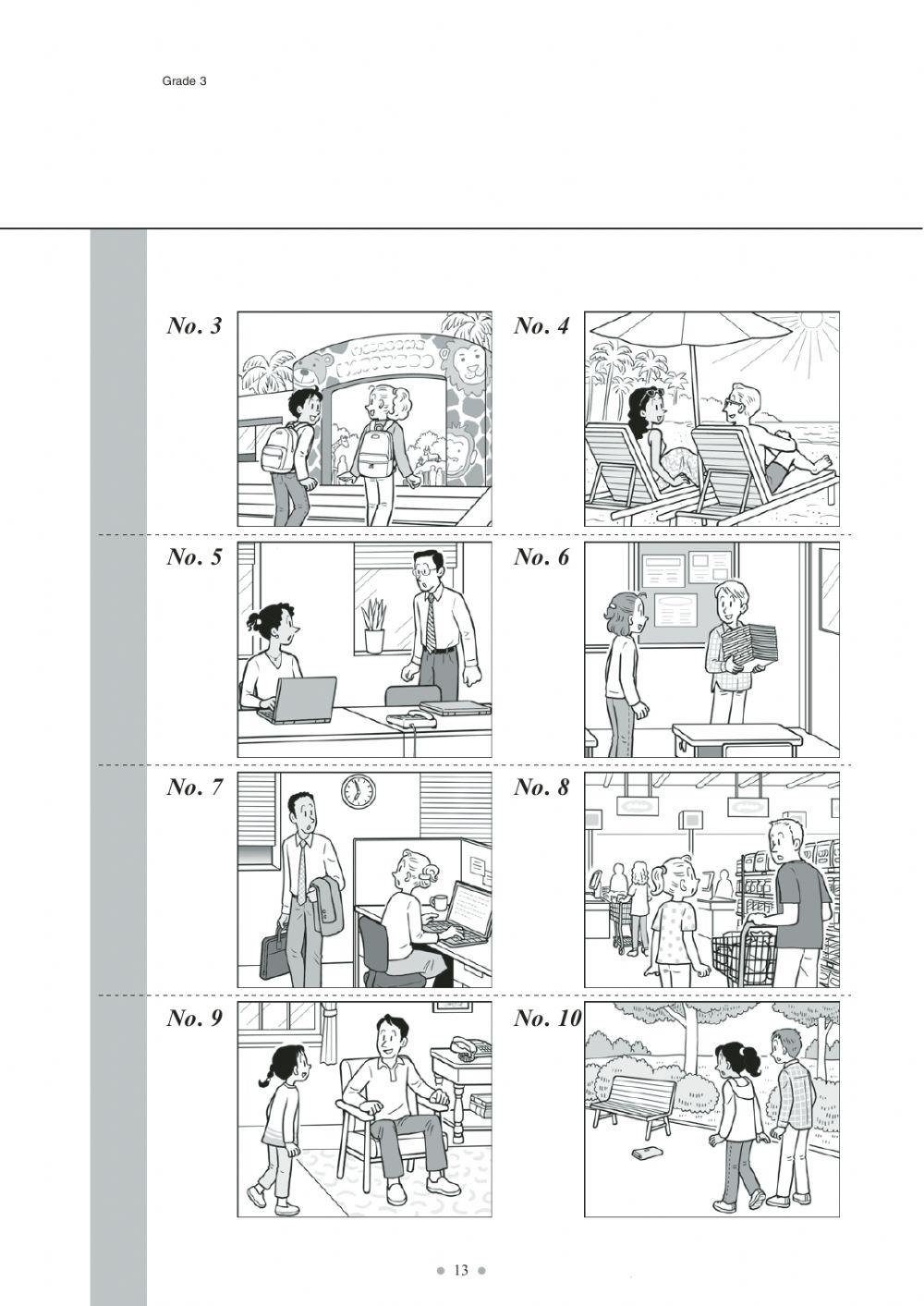 Grade 3

No. 3

No. 4

No. 5

No. 6

No. 7

No. 8

No. 9

No. 10

13