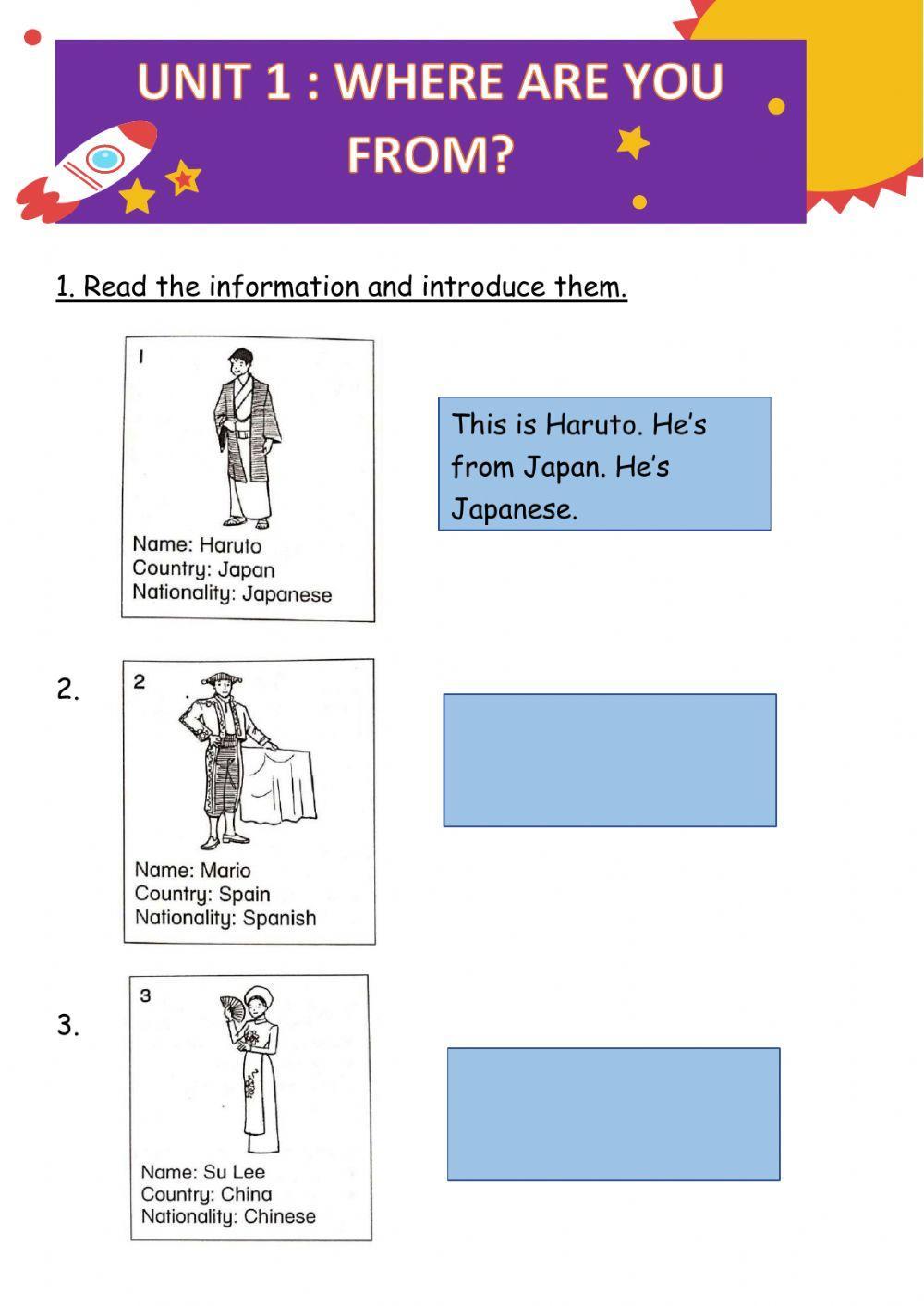 UNIT 1 : WHERE ARE YOU FROM?

1. Read the information and introduce them.

1

Name: Haruto
Country: Japan
Nationality: Japanese

This is Haruto. He's from Japan. He's Japanese.

2.

2

Name: Mario
Country: Spain
Nationality: Spanish

3.

3

Name: Su Lee
Country: China
Nationality: Chinese