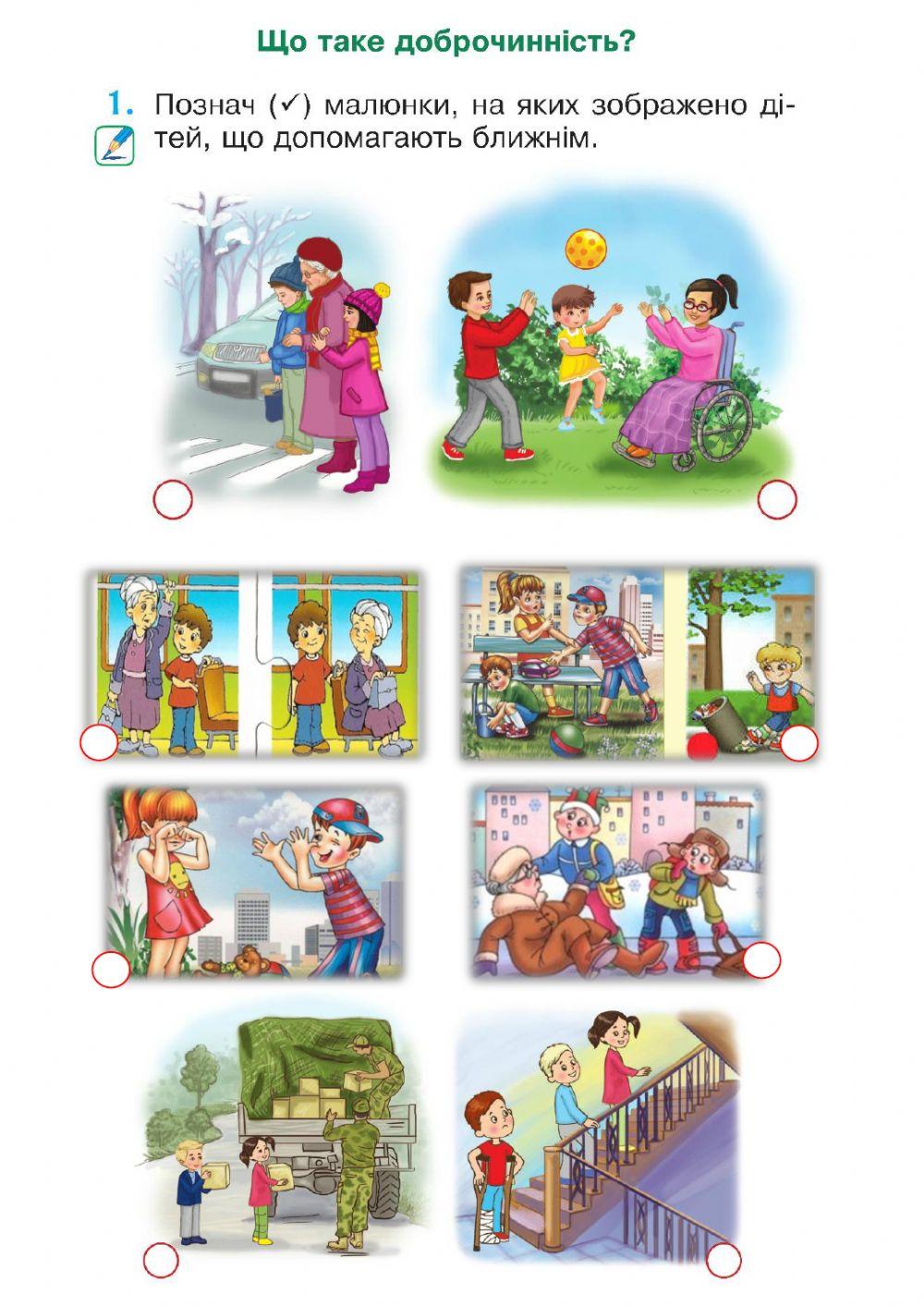 Що таке доброчинність?

1. Познач (✓) малюнки, на яких зображено дітей, що допомагають ближнім.