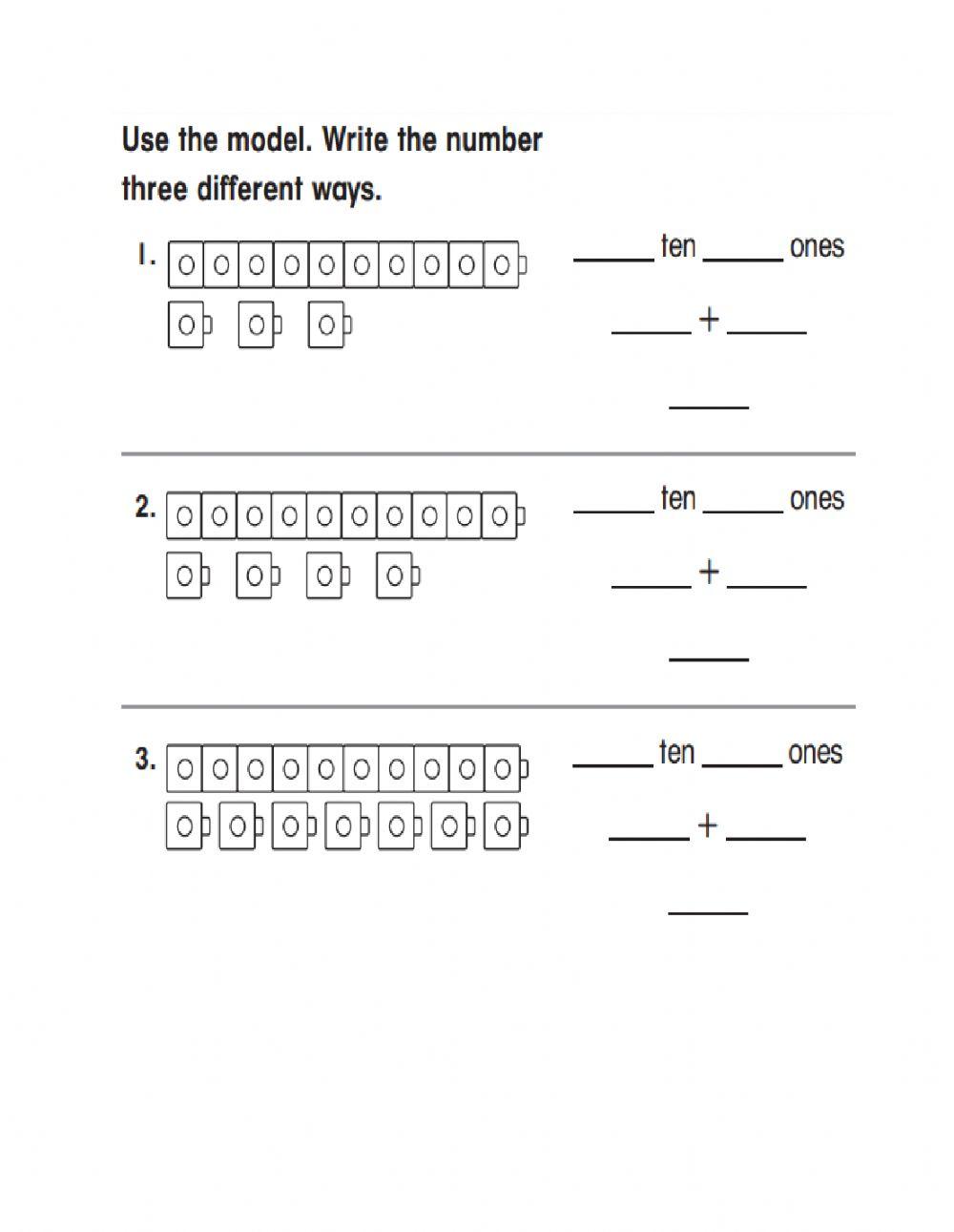 Use the model. Write the number three different ways.

1. _____ ten _____ ones

_____ + _____

_____

2. _____ ten _____ ones

_____ + _____

_____

3. _____ ten _____ ones

_____ + _____

_____