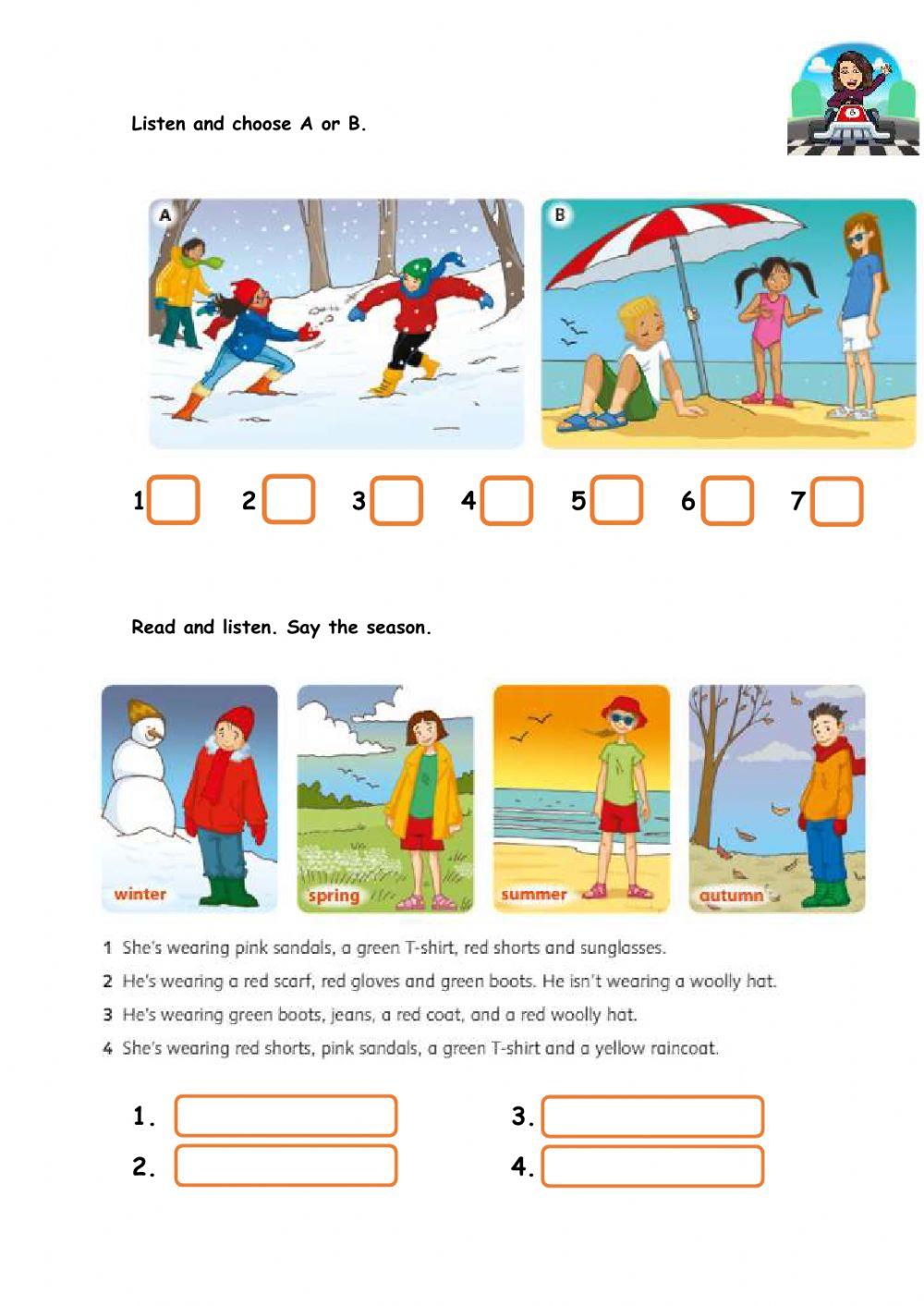 Listen and choose A or B.

A

B

1 2 3 4 5 6 7

Read and listen. Say the season.

winter

spring

summer

autumn

1 She's wearing pink sandals, a green T-shirt, red shorts and sunglasses.
2 He's wearing a red scarf, red gloves and green boots. He isn't wearing a woolly hat.
3 He's wearing green boots, jeans, a red coat, and a red woolly hat.
4 She's wearing red shorts, pink sandals, a green T-shirt and a yellow raincoat.

1.

2.

3.

4.