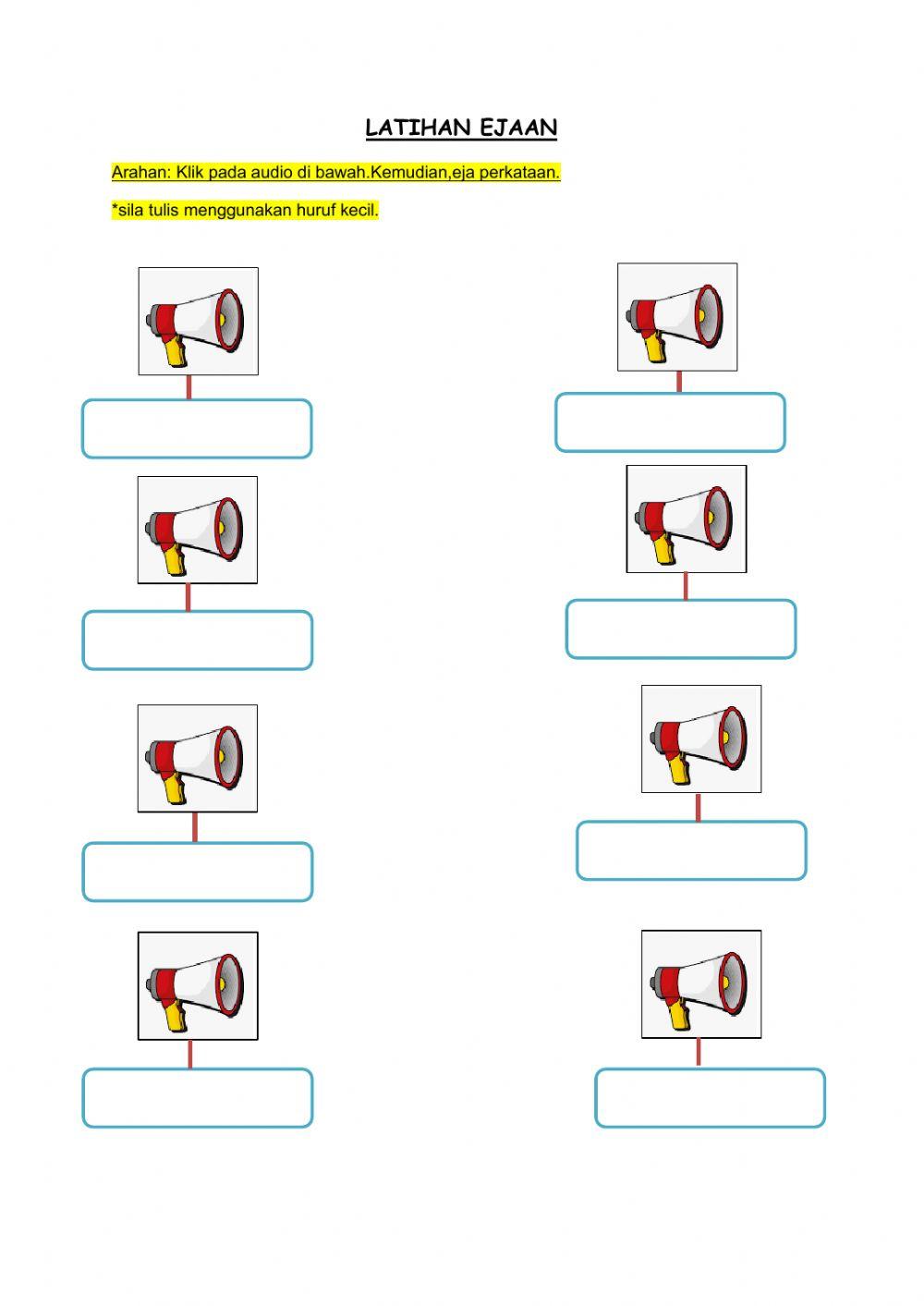 LATIHAN EJAAN

Arahan: Klik pada audio di bawah.Kemudian,eja perkataan.

*sila tulis menggunakan huruf kecil.