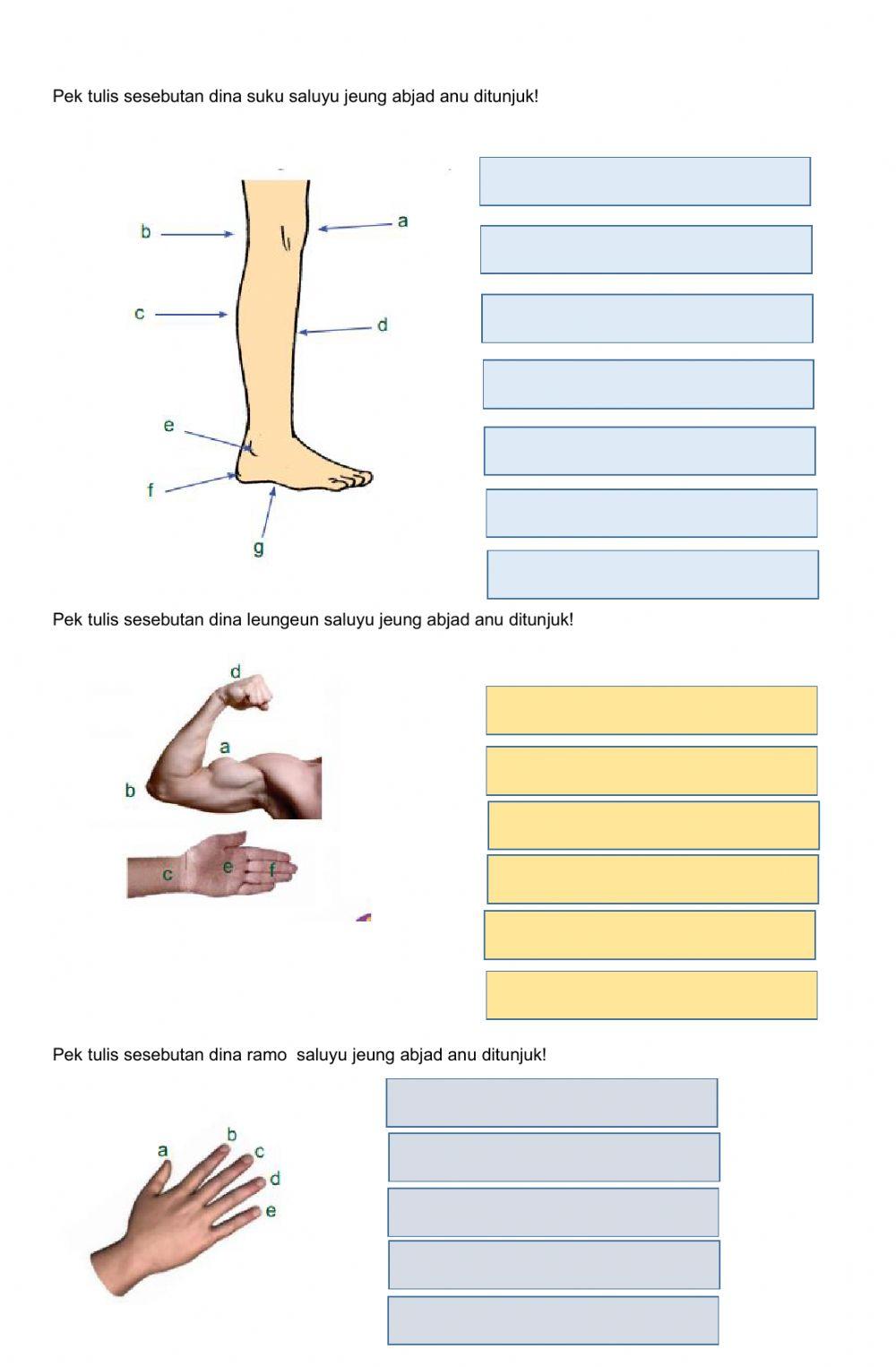 Pek tulis sesebutan dina suku saluyu jeung abjad anu ditunjuk!

b
a
c
d
e
f
g

Pek tulis sesebutan dina leungeun saluyu jeung abjad anu ditunjuk!

d
a
b
c
e
f

Pek tulis sesebutan dina ramo saluyu jeung abjad anu ditunjuk!

a
b
c
d
e