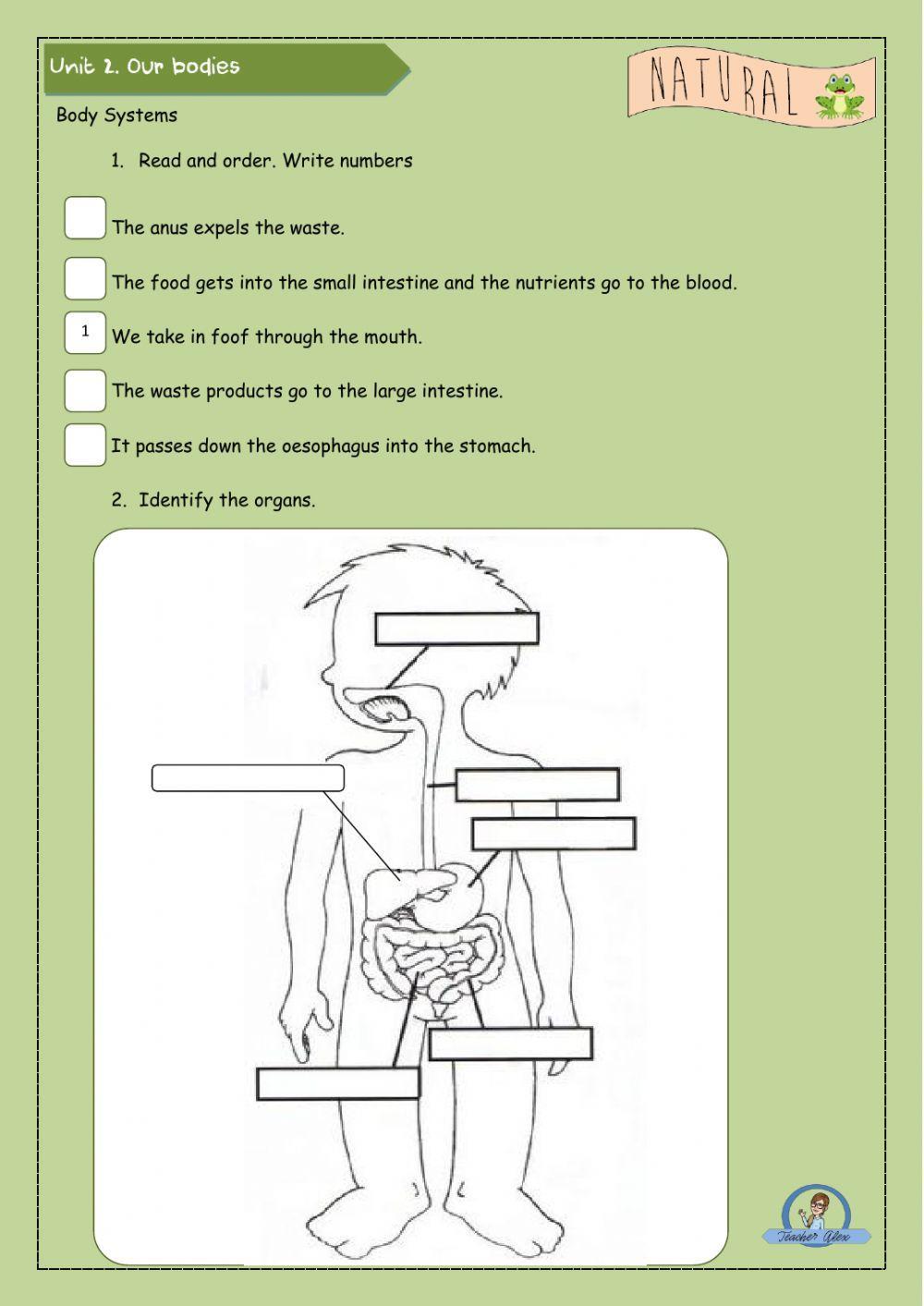 Unit 2. Our bodies

NATURAL

Body Systems

1. Read and order. Write numbers

The anus expels the waste.

The food gets into the small intestine and the nutrients go to the blood.

1 We take in foof through the mouth.

The waste products go to the large intestine.

It passes down the oesophagus into the stomach.

2. Identify the organs.

Teacher Alex