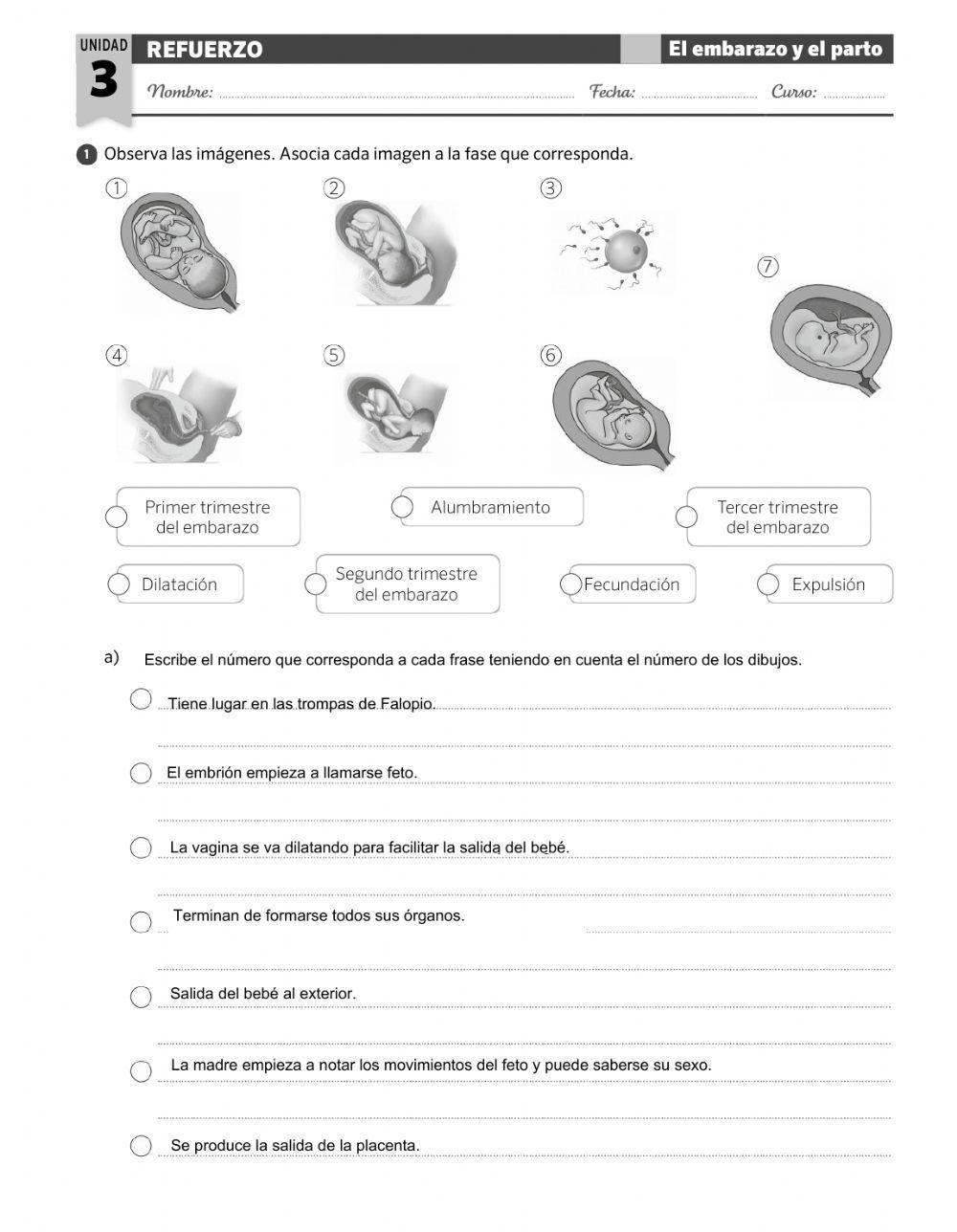 UNIDAD 3

REFUERZO

El embarazo y el parto

Nombre: Fecha: Curso:

1 Observa las imágenes. Asocia cada imagen a la fase que corresponda.

①
②
③
⑦
④
⑤
⑥

Primer trimestre del embarazo

Alumbramiento

Tercer trimestre del embarazo

Dilatación

Segundo trimestre del embarazo

Fecundación

Expulsión

a) Escribe el número que corresponda a cada frase teniendo en cuenta el número de los dibujos.

Tiene lugar en las trompas de Falopio.

El embrión empieza a llamarse feto.

La vagina se va dilatando para facilitar la salida del bebé.

Terminan de formarse todos sus órganos.

Salida del bebé al exterior.

La madre empieza a notar los movimientos del feto y puede saberse su sexo.

Se produce la salida de la placenta.