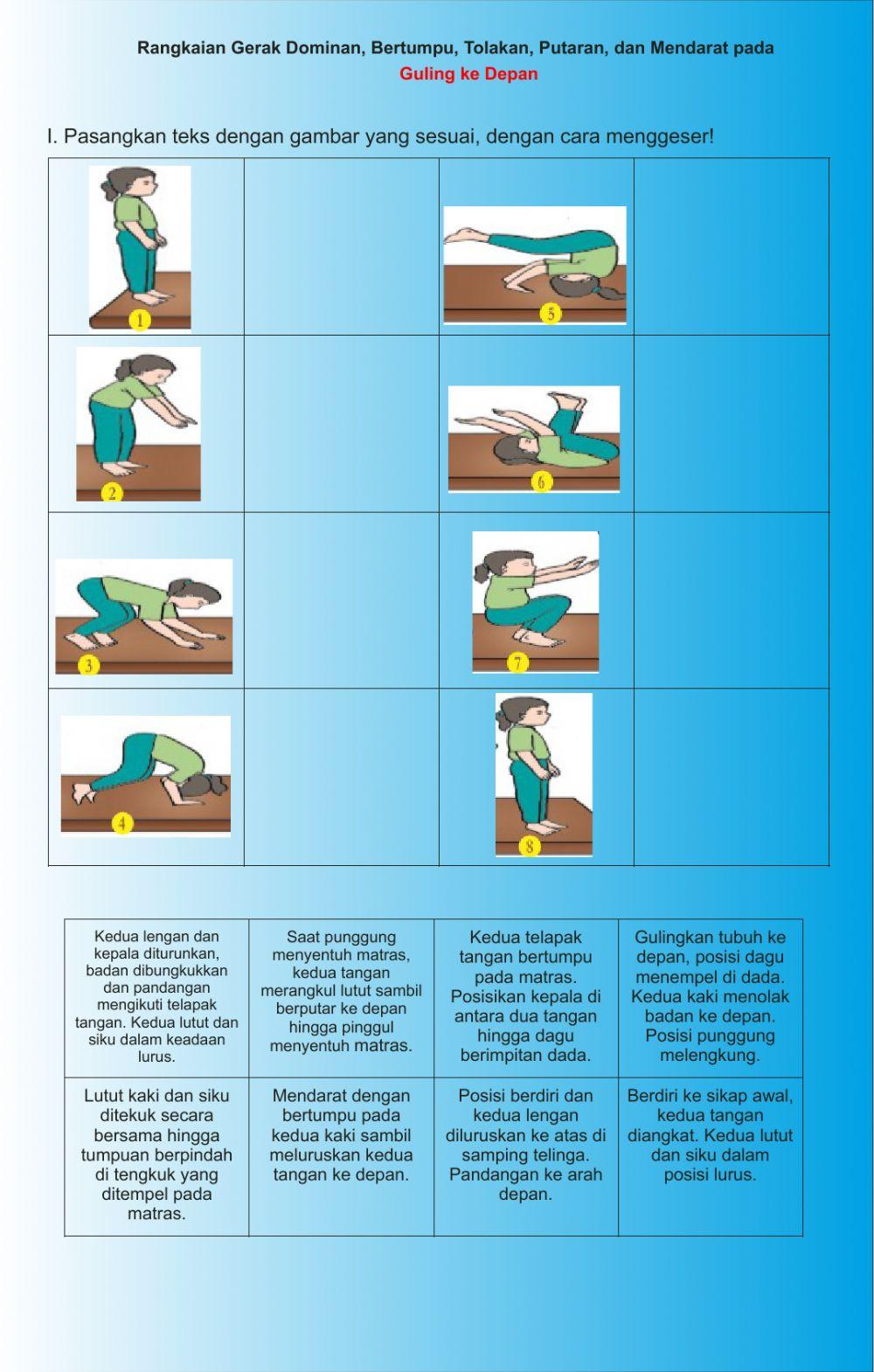 Rangkaian Gerak Dominan, Bertumpu, Tolakan, Putaran, dan Mendarat pada
Guling ke Depan

I. Pasangkan teks dengan gambar yang sesuai, dengan cara menggeser!

| 1 | | 5 | |
|---|---|---|---|
| 2 | | 6 | |
| 3 | | 7 | |
| 4 | | 8 | |

| Kedua lengan dan kepala diturunkan, badan dibungkukkan dan pandangan mengikuti telapak tangan. Kedua lutut dan siku dalam keadaan lurus. | Saat punggung menyentuh matras, kedua tangan merangkul lutut sambil berputar ke depan hingga pinggul menyentuh matras. | Kedua telapak tangan bertumpu pada matras. Posisikan kepala di antara dua tangan hingga dagu berimpitan dada. | Gulingkan tubuh ke depan, posisi dagu menempel di dada. Kedua kaki menolak badan ke depan. Posisi punggung melengkung. |
|---|---|---|---|
| Lutut kaki dan siku ditekuk secara bersama hingga tumpuan berpindah di tengkuk yang ditempel pada matras. | Mendarat dengan bertumpu pada kedua kaki sambil meluruskan kedua tangan ke depan. | Posisi berdiri dan kedua lengan diluruskan ke atas di samping telinga. Pandangan ke arah depan. | Berdiri ke sikap awal, kedua tangan diangkat. Kedua lutut dan siku dalam posisi lurus. |