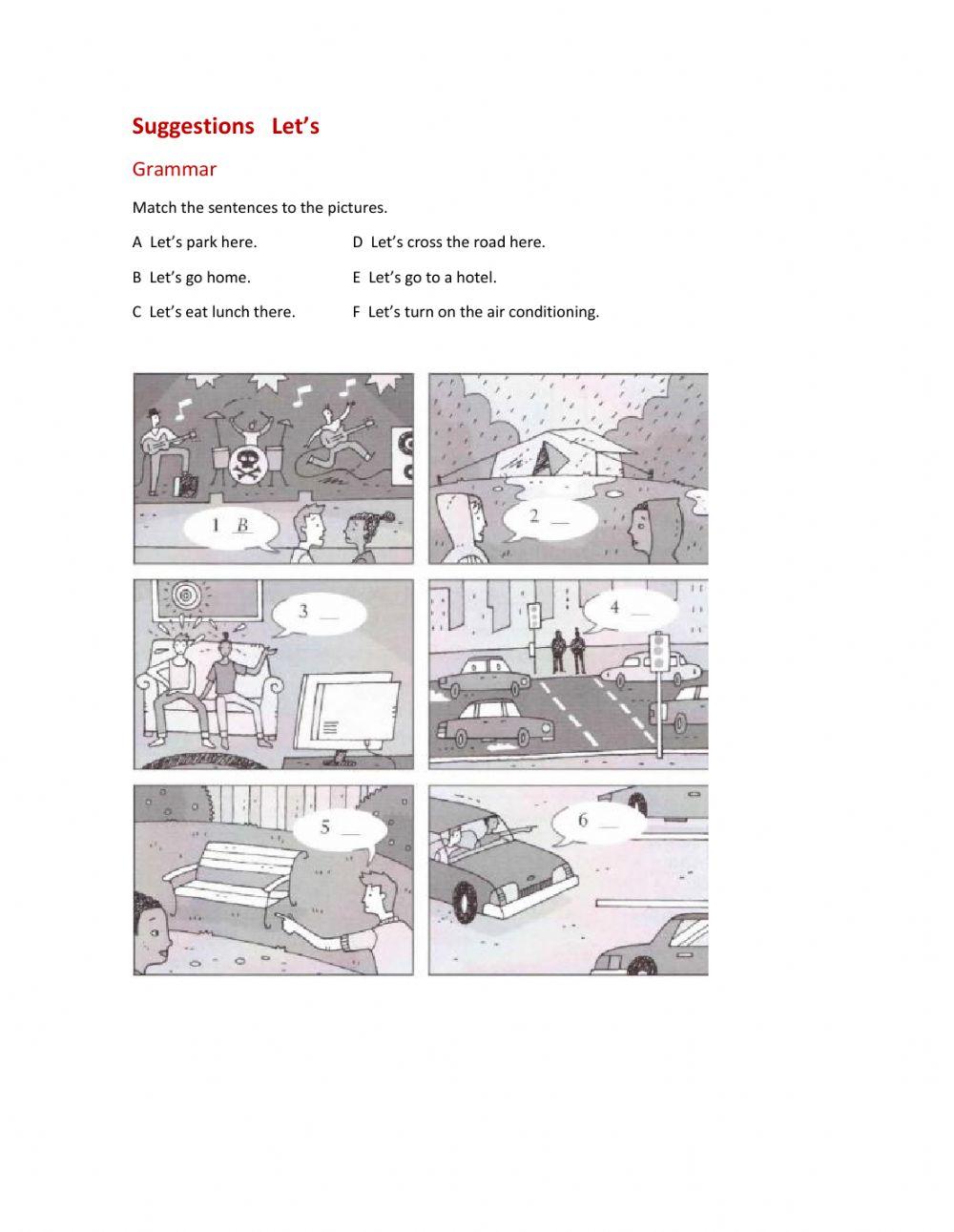 Suggestions Let's

Grammar

Match the sentences to the pictures.

A Let's park here.

B Let's go home.

C Let's eat lunch there.

D Let's cross the road here.

E Let's go to a hotel.

F Let's turn on the air conditioning.

1 B

2 __

3 __

4 __

5 __

6 __