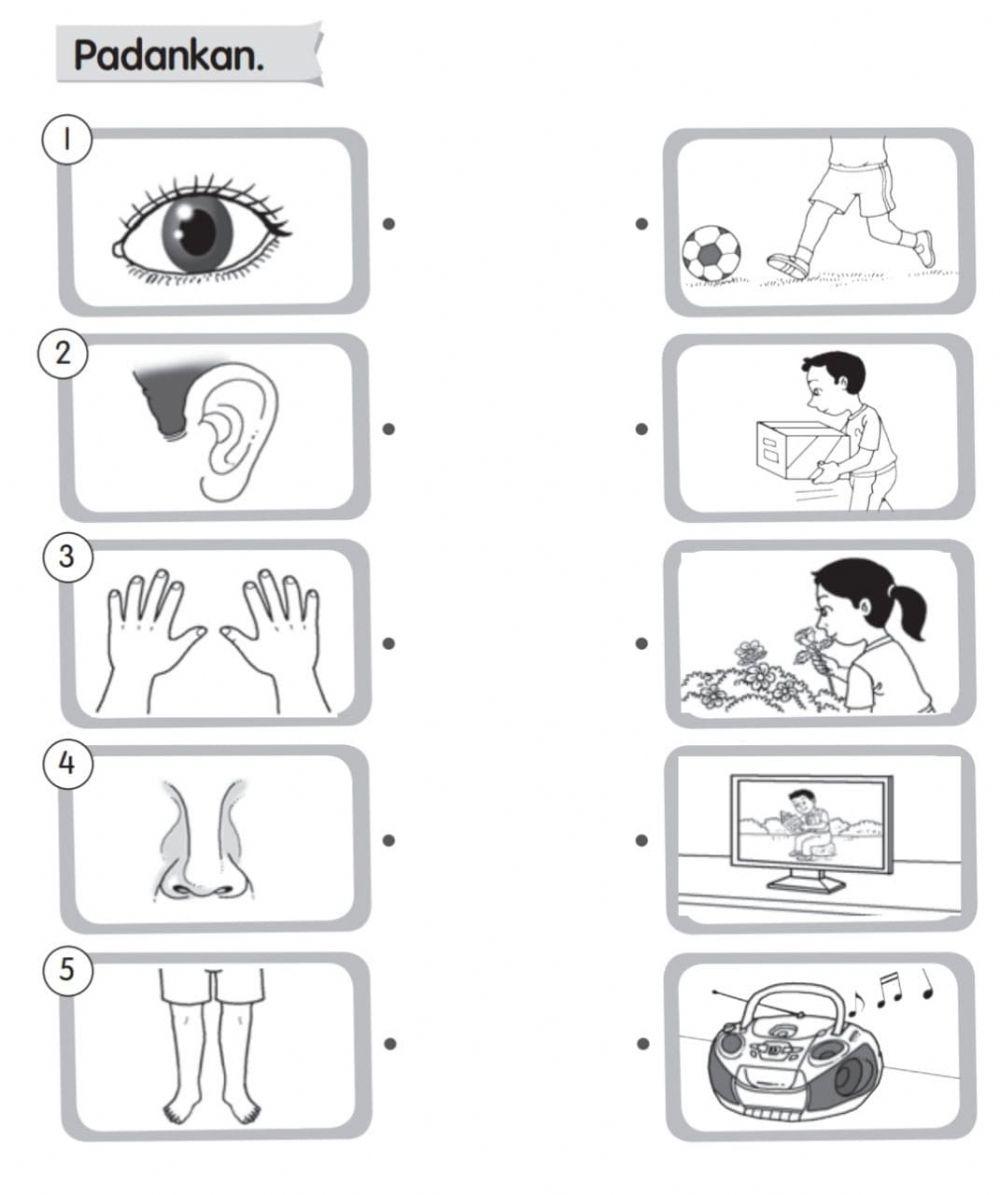 Padankan.

1

2

3

4

5