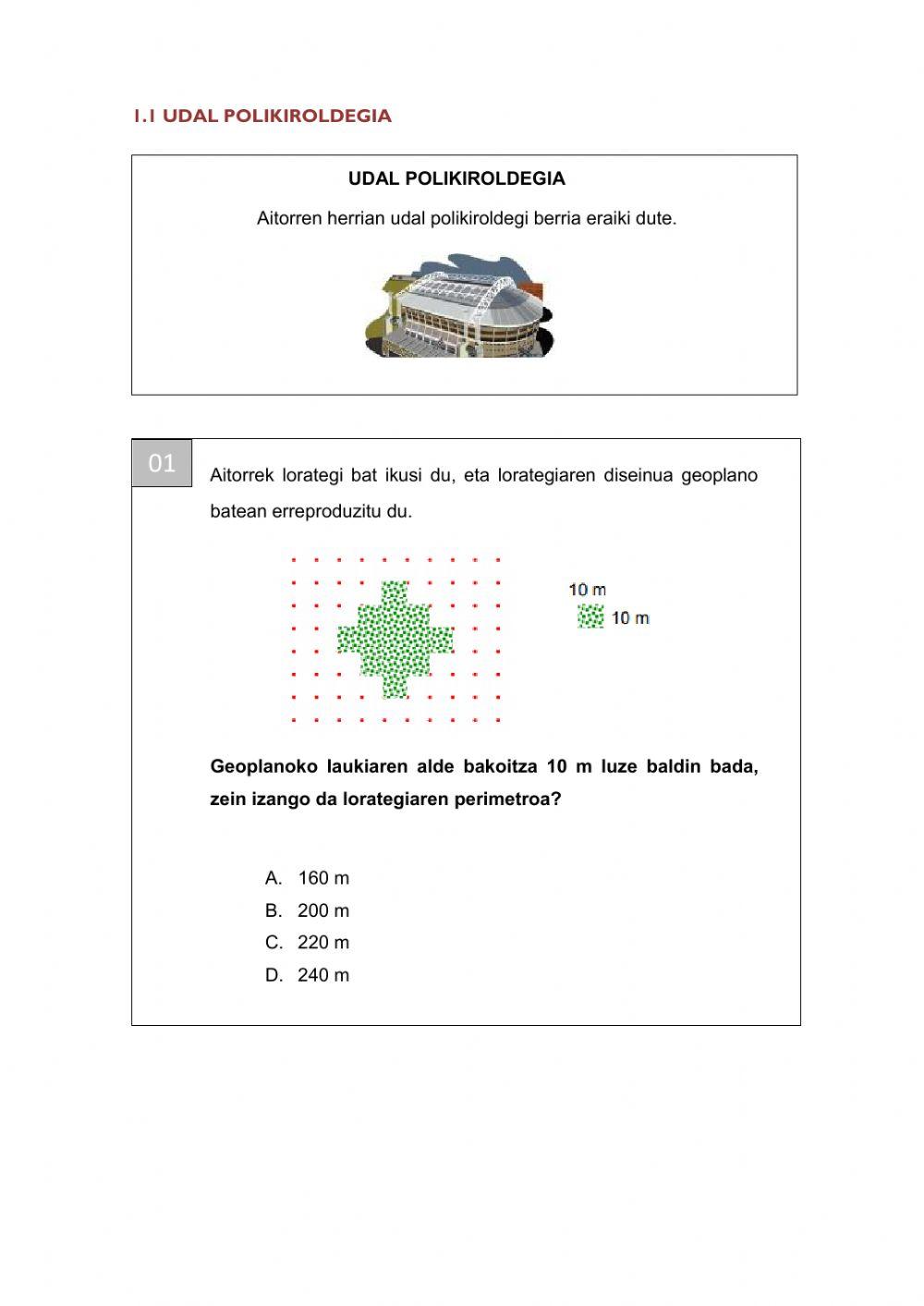 1.1 UDAL POLIKIROLDEGIA

UDAL POLIKIROLDEGIA

Aitorren herrian udal polikiroldegi berria eraiki dute.

01

Aitorrek lorategi bat ikusi du, eta lorategiaren diseinua geoplano batean erreproduzitu du.

10 m
10 m

Geoplanoko laukiaren alde bakoitza 10 m luze baldin bada, zein izango da lorategiaren perimetroa?

A. 160 m
B. 200 m
C. 220 m
D. 240 m