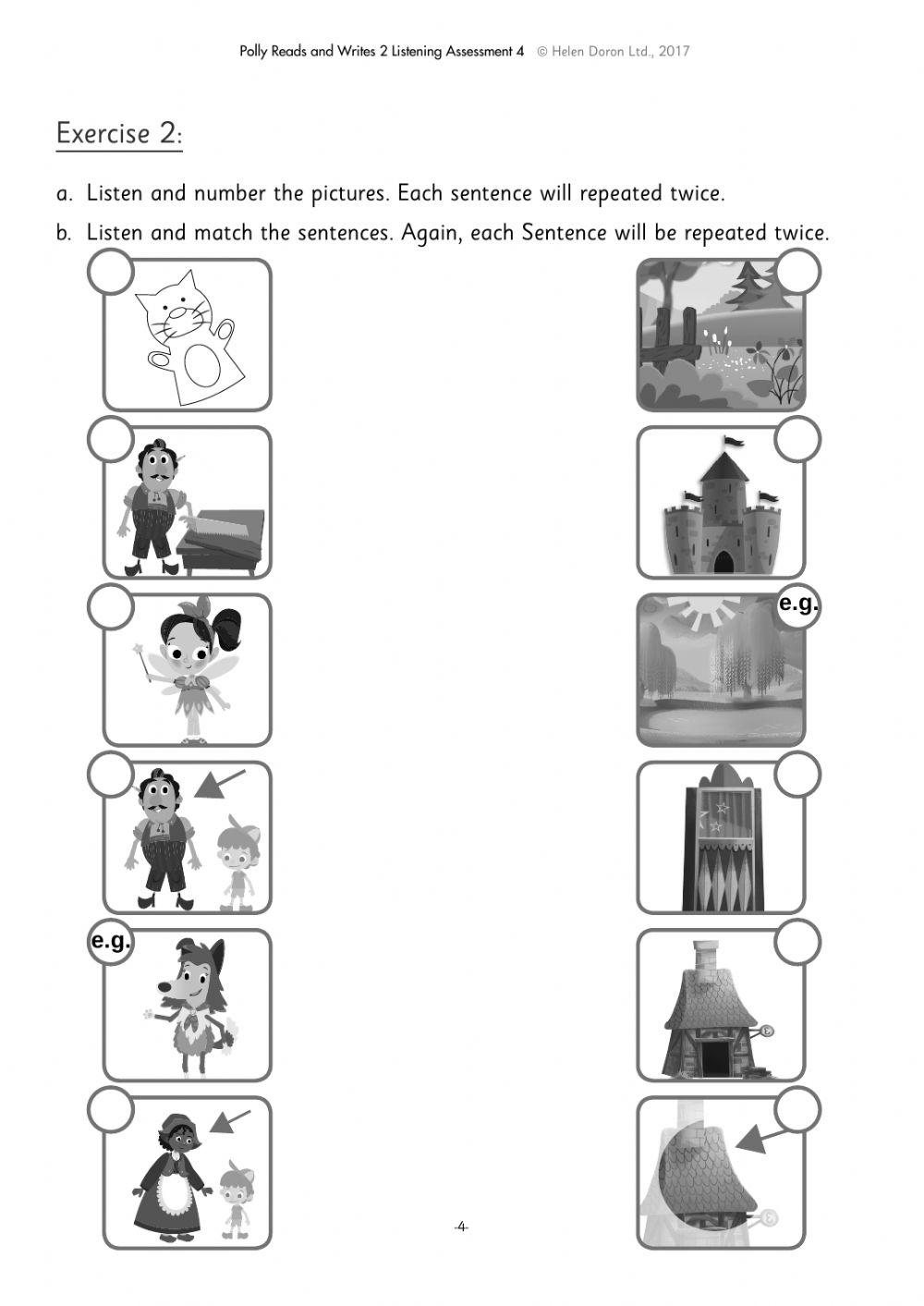 Polly Reads and Writes 2 Listening Assessment 4 © Helen Doron Ltd., 2017

Exercise 2:

a. Listen and number the pictures. Each sentence will repeated twice.

b. Listen and match the sentences. Again, each Sentence will be repeated twice.

e.g.

e.g.

-4-