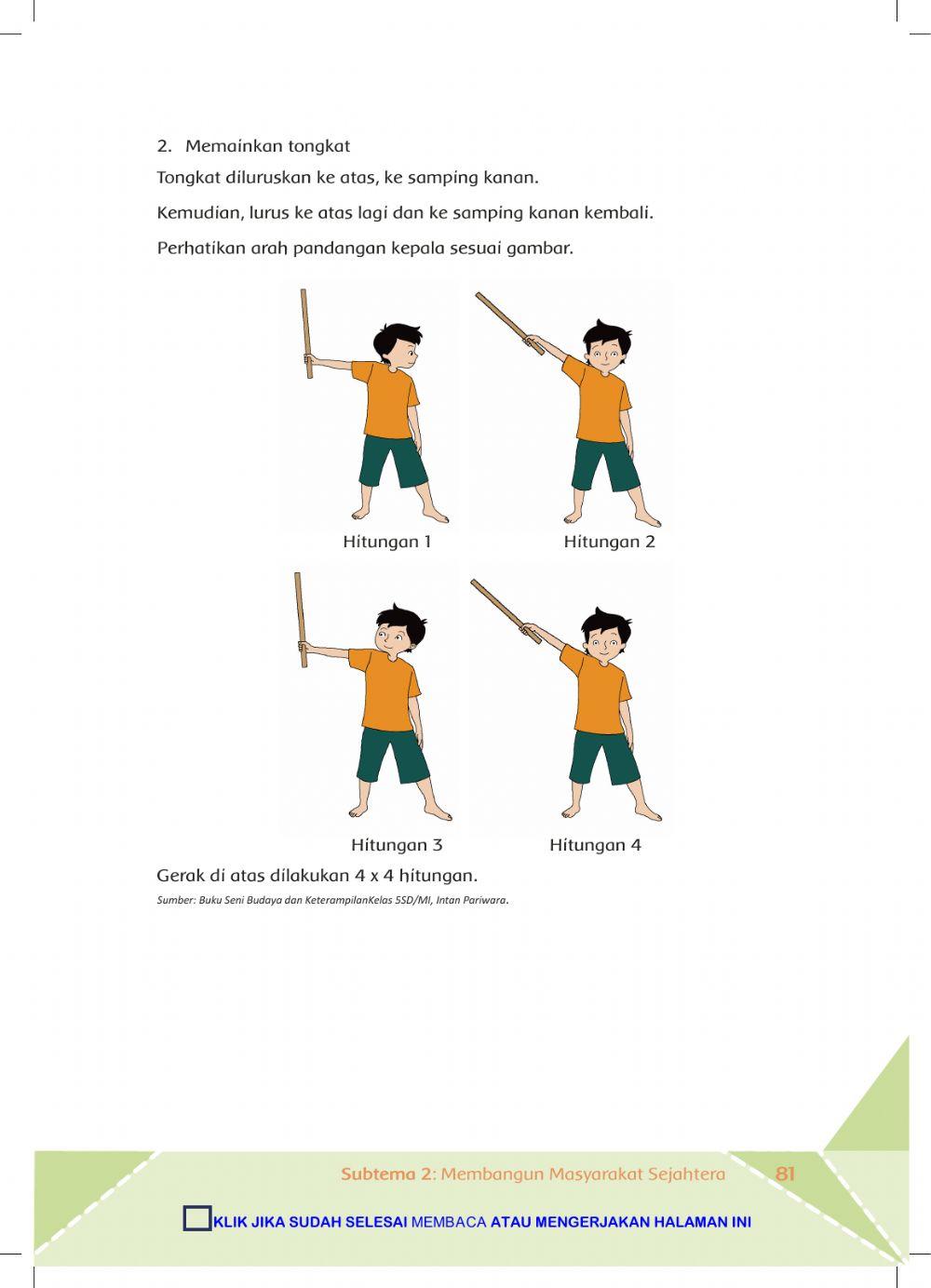 2. Memainkan tongkat

Tongkat diluruskan ke atas, ke samping kanan.

Kemudian, lurus ke atas lagi dan ke samping kanan kembali.

Perhatikan arah pandangan kepala sesuai gambar.

Hitungan 1

Hitungan 2

Hitungan 3

Hitungan 4

Gerak di atas dilakukan 4 x 4 hitungan.

Sumber: Buku Seni Budaya dan KeterampilanKelas 5SD/MI, Intan Pariwara.

Subtema 2: Membangun Masyarakat Sejahtera 81

KLIK JIKA SUDAH SELESAI MEMBACA ATAU MENGERJAKAN HALAMAN INI