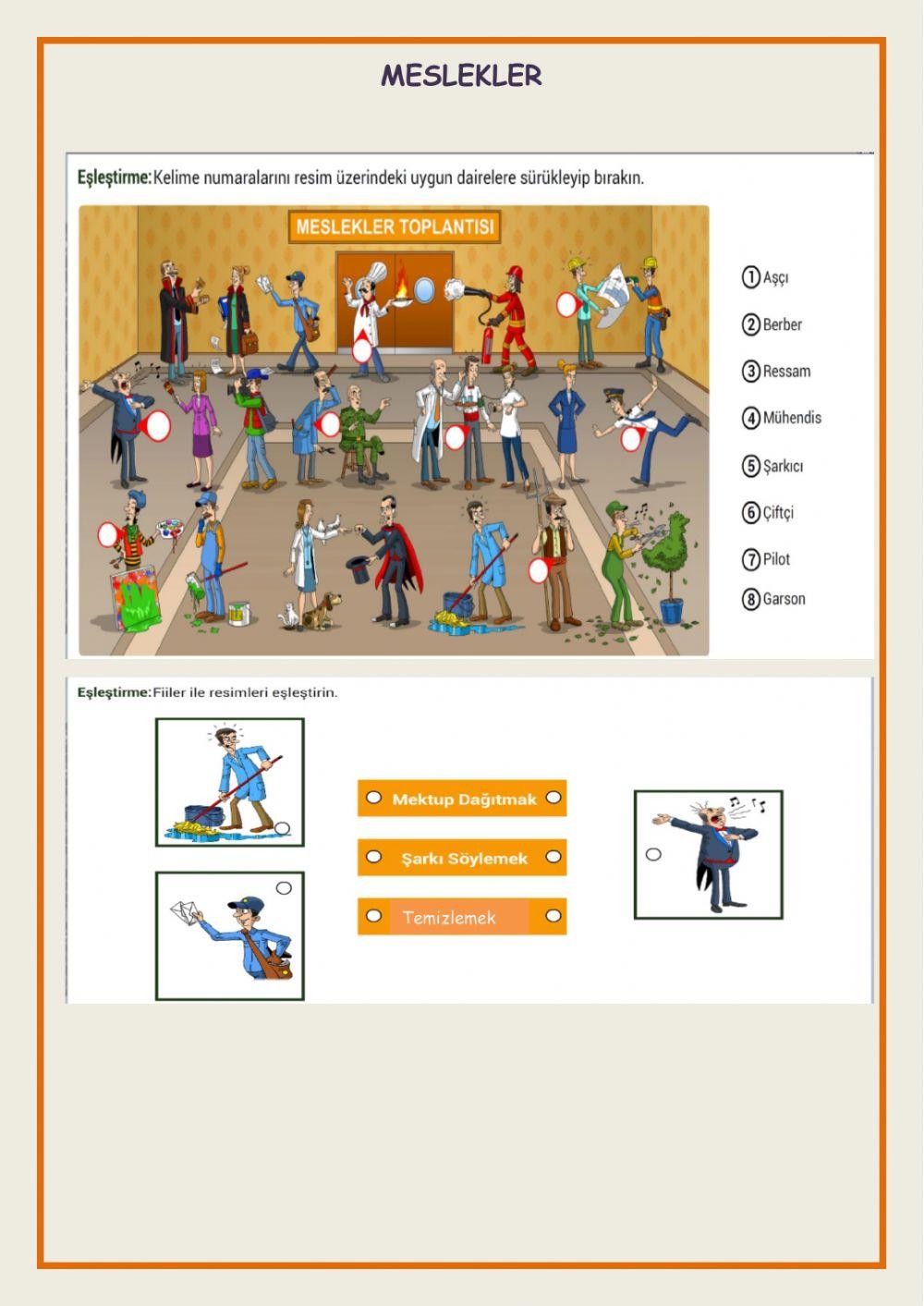 MESLEKLER

Eşleştirme: Kelime numaralarını resim üzerindeki uygun dairelere sürükleyip bırakın.

MESLEKLER TOPLANTISI

① Aşçı
② Berber
③ Ressam
④ Mühendis
⑤ Şarkıcı
⑥ Çiftçi
⑦ Pilot
⑧ Garson

Eşleştirme: Fiiler ile resimleri eşleştirin.

Mektup Dağıtmak
Şarkı Söylemek
Temizlemek