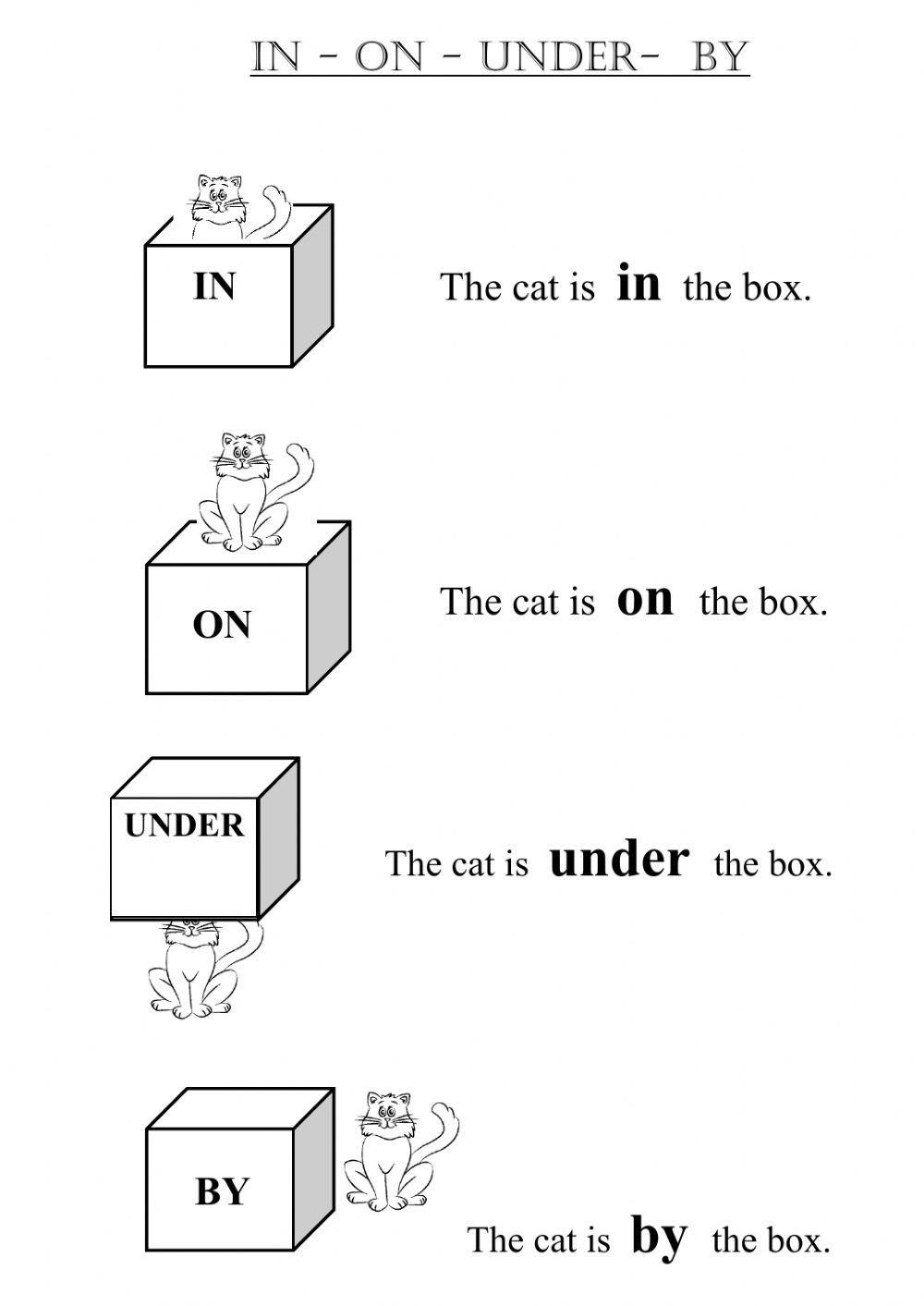 IN - ON - UNDER- BY

IN

The cat is in the box.

ON

The cat is on the box.

UNDER

The cat is under the box.

BY

The cat is by the box.