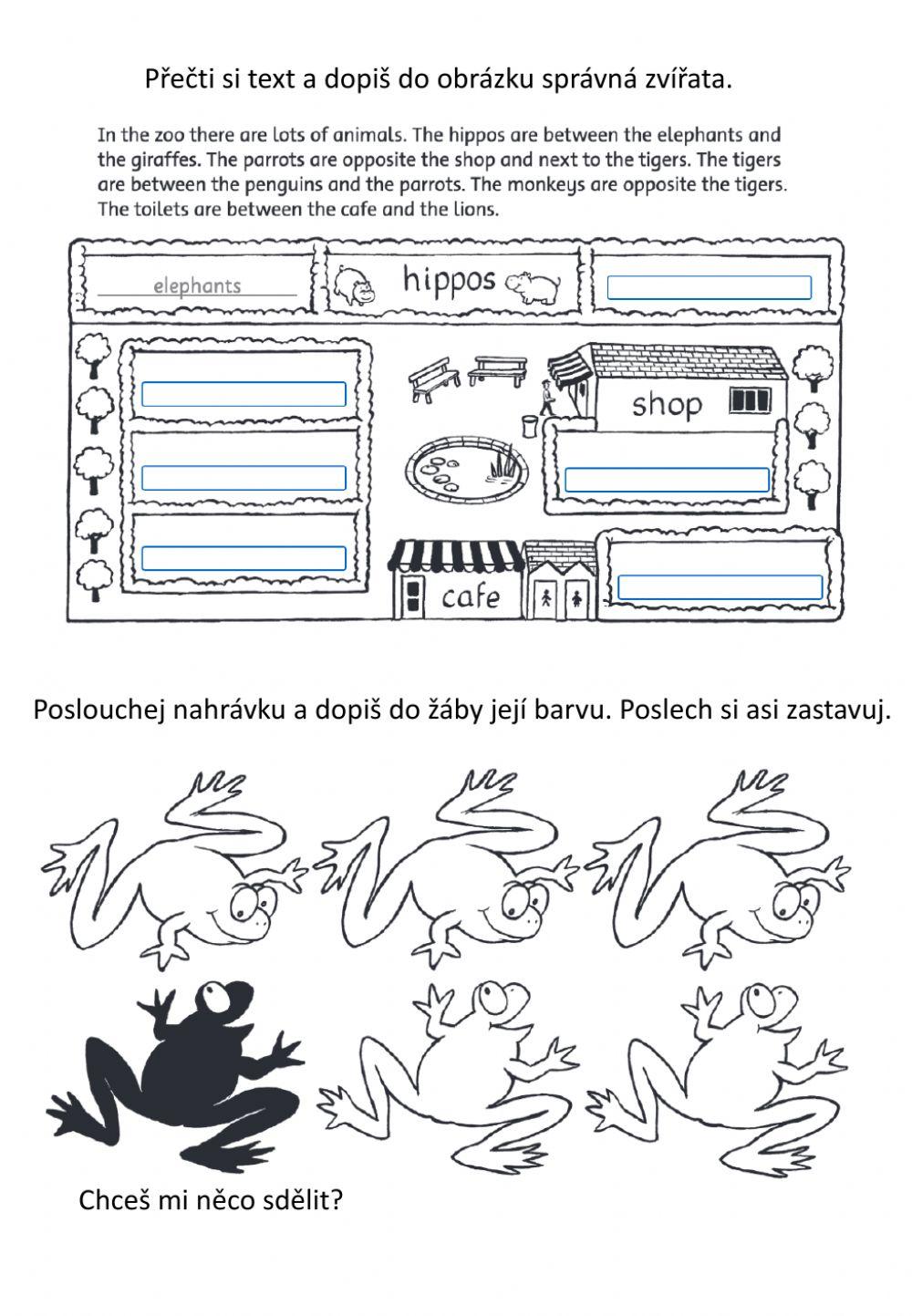 Přečti si text a dopiš do obrázku správná zvířata.

In the zoo there are lots of animals. The hippos are between the elephants and the giraffes. The parrots are opposite the shop and next to the tigers. The tigers are between the penguins and the parrots. The monkeys are opposite the tigers. The toilets are between the cafe and the lions.

elephants

hippos

shop

cafe

Poslouchej nahrávku a dopiš do žáby její barvu. Poslech si asi zastavuj.

Chceš mi něco sdělit?