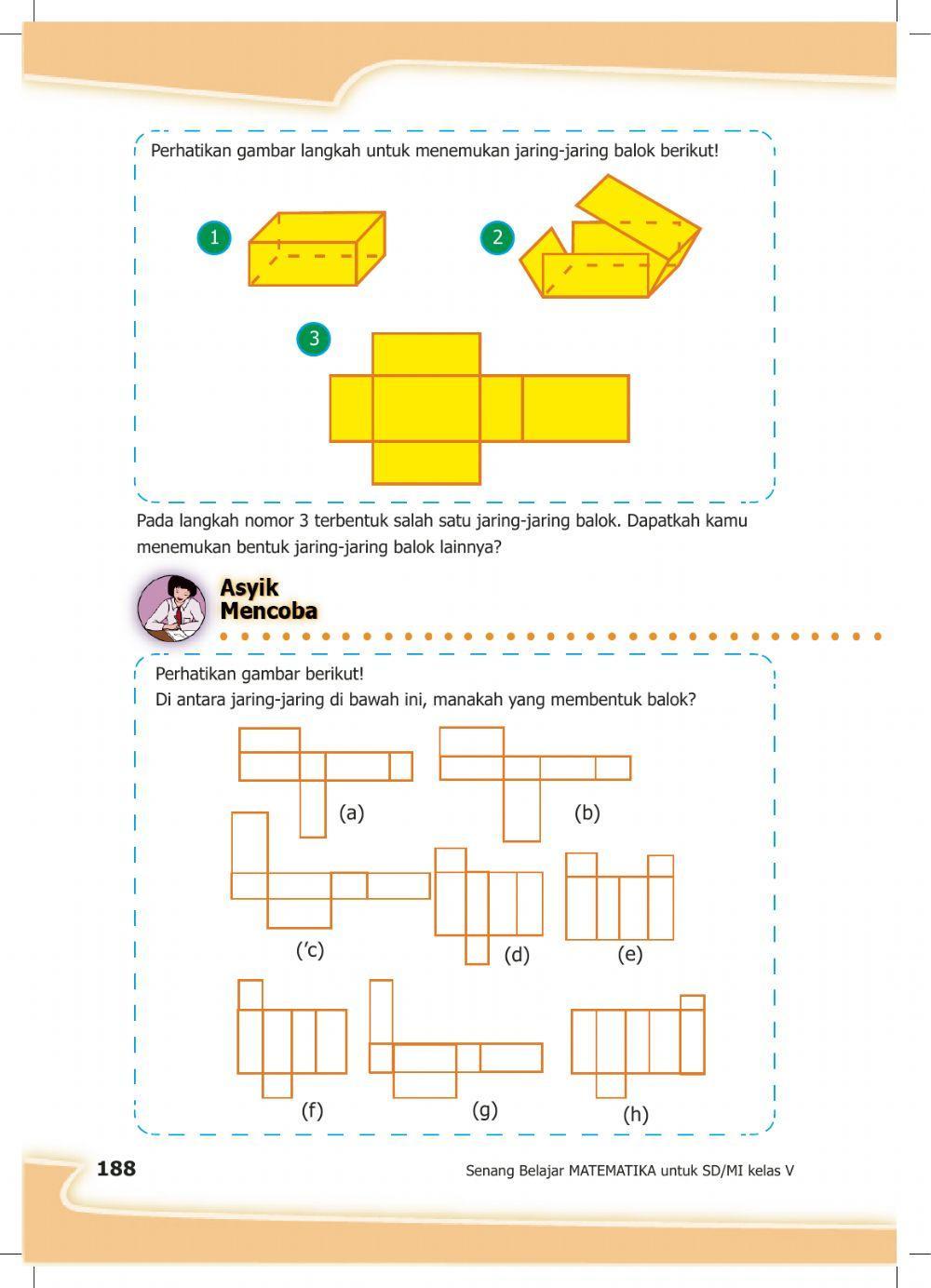 Perhatikan gambar langkah untuk menemukan jaring-jaring balok berikut!

1

2

3

Pada langkah nomor 3 terbentuk salah satu jaring-jaring balok. Dapatkah kamu menemukan bentuk jaring-jaring balok lainnya?

Asyik Mencoba

Perhatikan gambar berikut!
Di antara jaring-jaring di bawah ini, manakah yang membentuk balok?

(a)

(b)

('c)

(d)

(e)

(f)

(g)

(h)

188

Senang Belajar MATEMATIKA untuk SD/MI kelas V