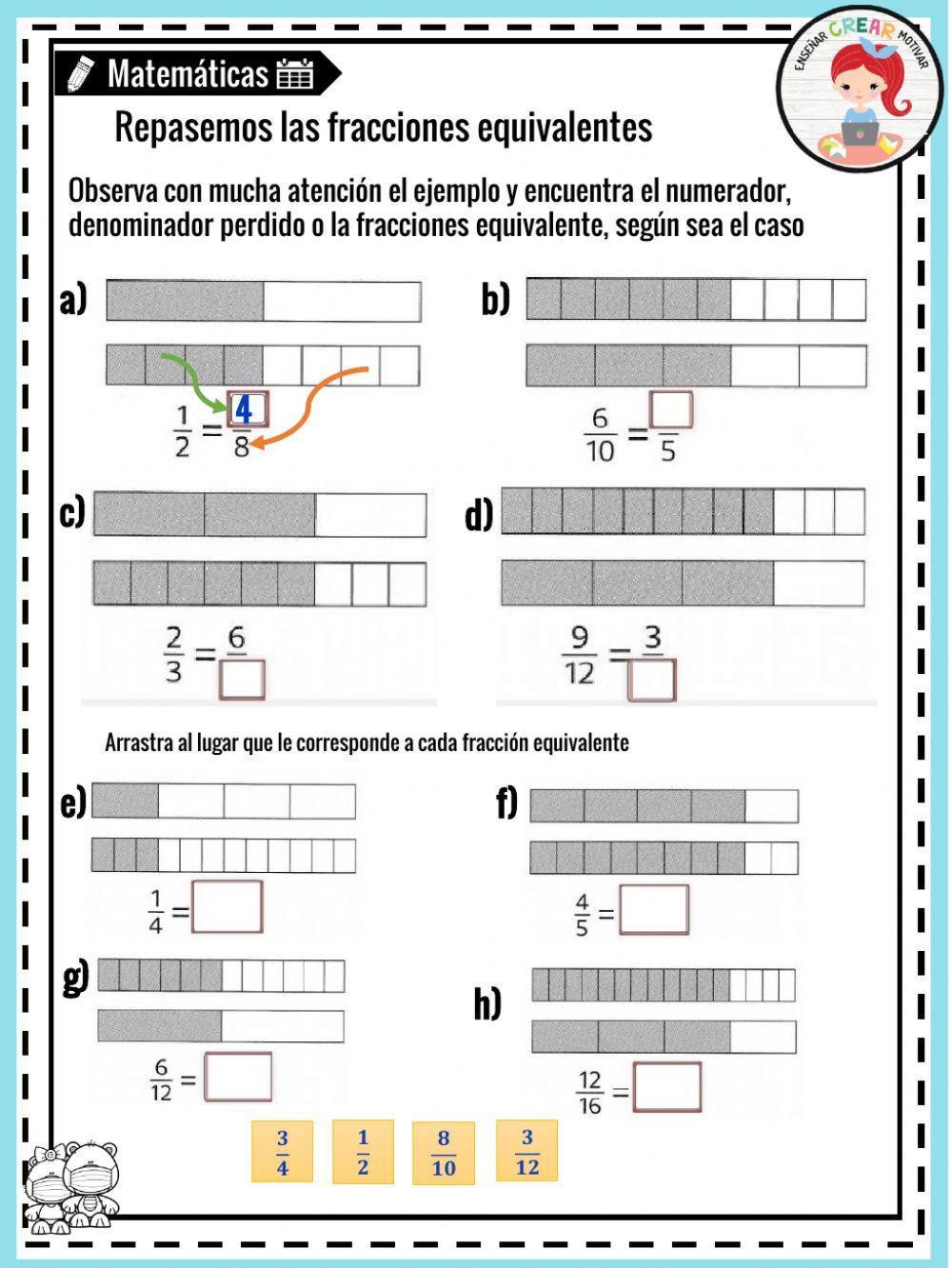 Matemáticas

ENSEÑAR CREAR MOTIVAR

Repasemos las fracciones equivalentes

Observa con mucha atención el ejemplo y encuentra el numerador, denominador perdido o la fracciones equivalente, según sea el caso

a)
$\frac{1}{2} = \frac{4}{8}$

b)
$\frac{6}{10} = \frac{\square}{5}$

c)
$\frac{2}{3} = \frac{6}{\square}$

d)
$\frac{9}{12} = \frac{3}{\square}$

Arrastra al lugar que le corresponde a cada fracción equivalente

e)
$\frac{1}{4} = \square$

f)
$\frac{4}{5} = \square$

g)
$\frac{6}{12} = \square$

h)
$\frac{12}{16} = \square$

$\frac{3}{4}$ $\frac{1}{2}$ $\frac{8}{10}$ $\frac{3}{12}$