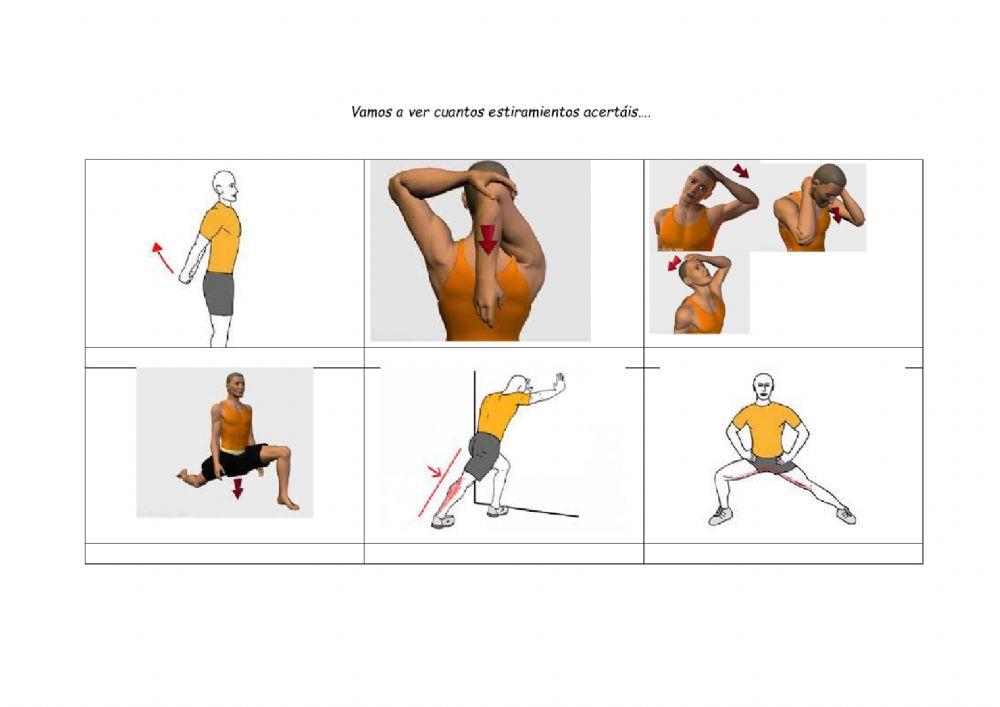 Vamos a ver cuantos estiramientos acertáis....