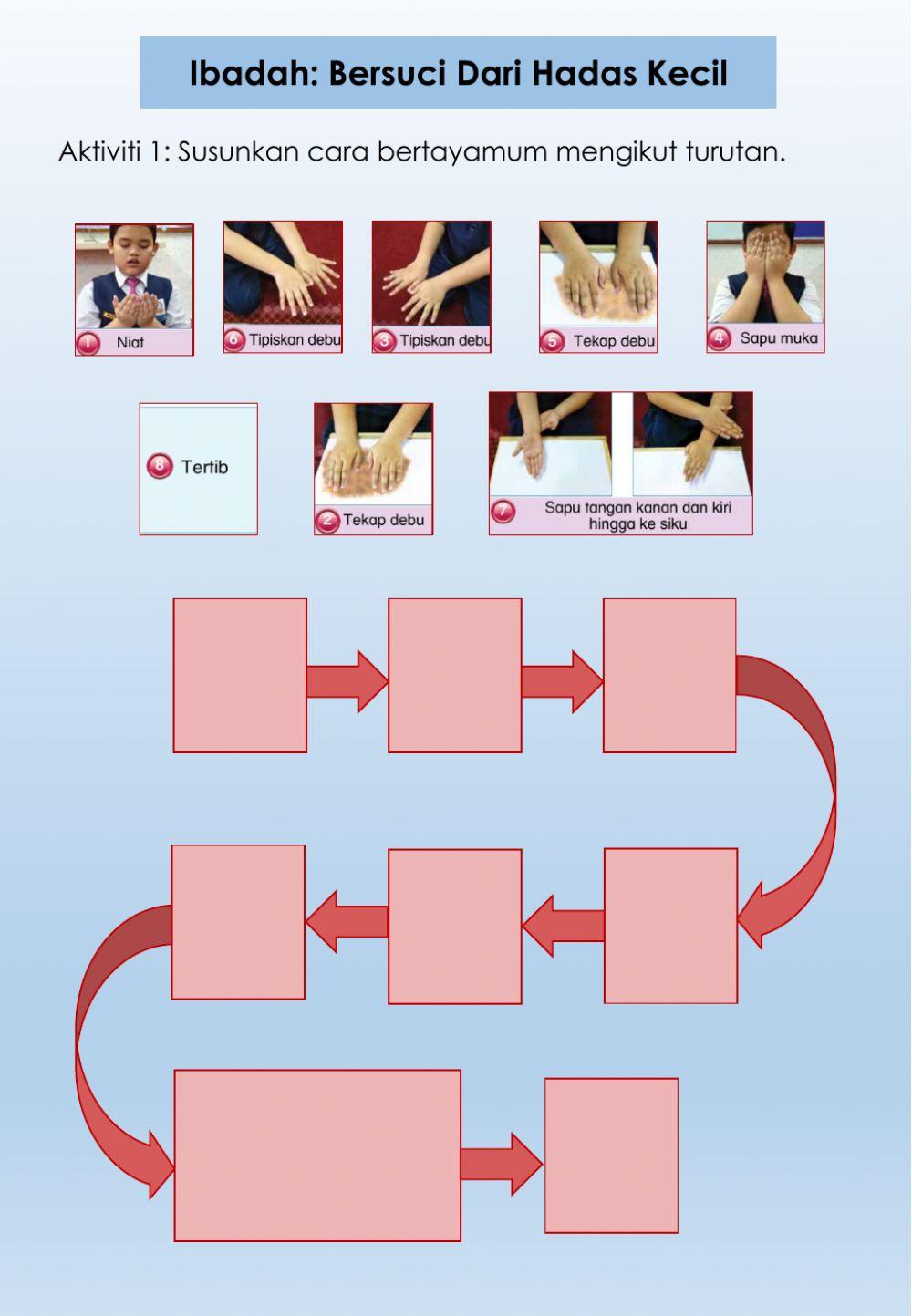 Ibadah: Bersuci Dari Hadas Kecil

Aktiviti 1: Susunkan cara bertayamum mengikut turutan.

1 Niat

6 Tipiskan debu

3 Tipiskan debu

5 Tekap debu

4 Sapu muka

8 Tertib

2 Tekap debu

7 Sapu tangan kanan dan kiri hingga ke siku