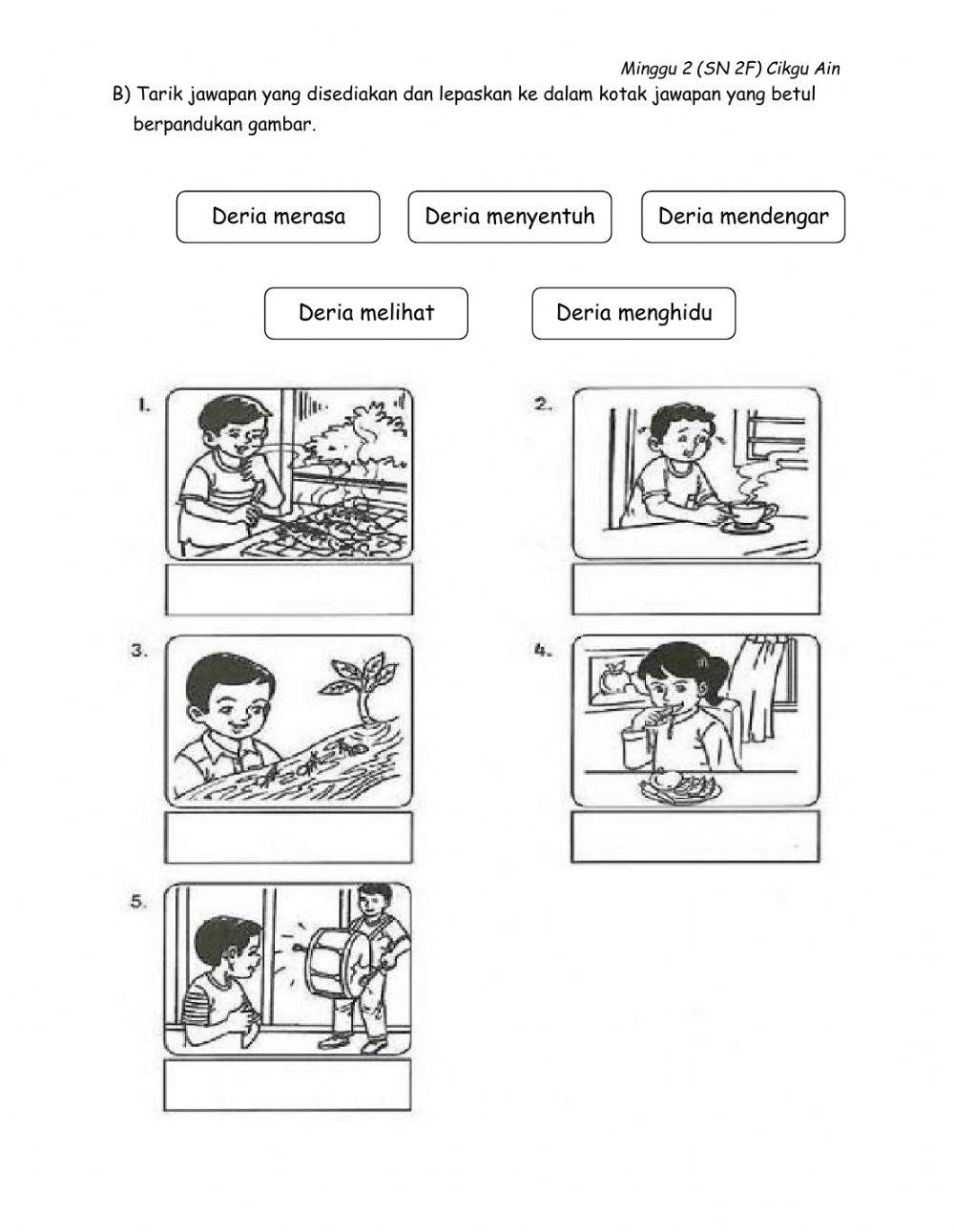 Minggu 2 (SN 2F) Cikgu Ain

B) Tarik jawapan yang disediakan dan lepaskan ke dalam kotak jawapan yang betul berpandukan gambar.

Deria merasa

Deria menyentuh

Deria mendengar

Deria melihat

Deria menghidu

1.

2.

3.

4.

5.