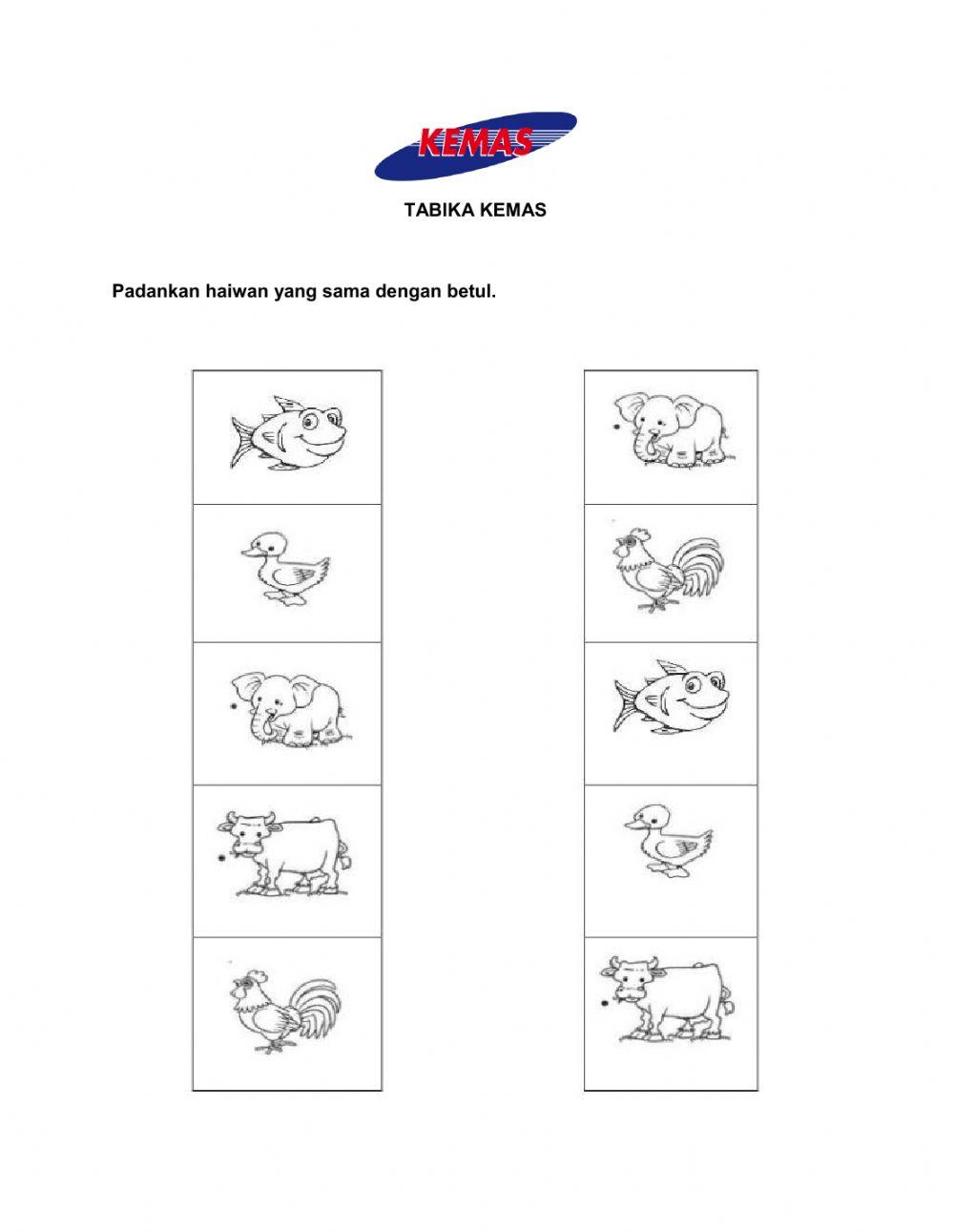 KEMAS

TABIKA KEMAS

Padankan haiwan yang sama dengan betul.