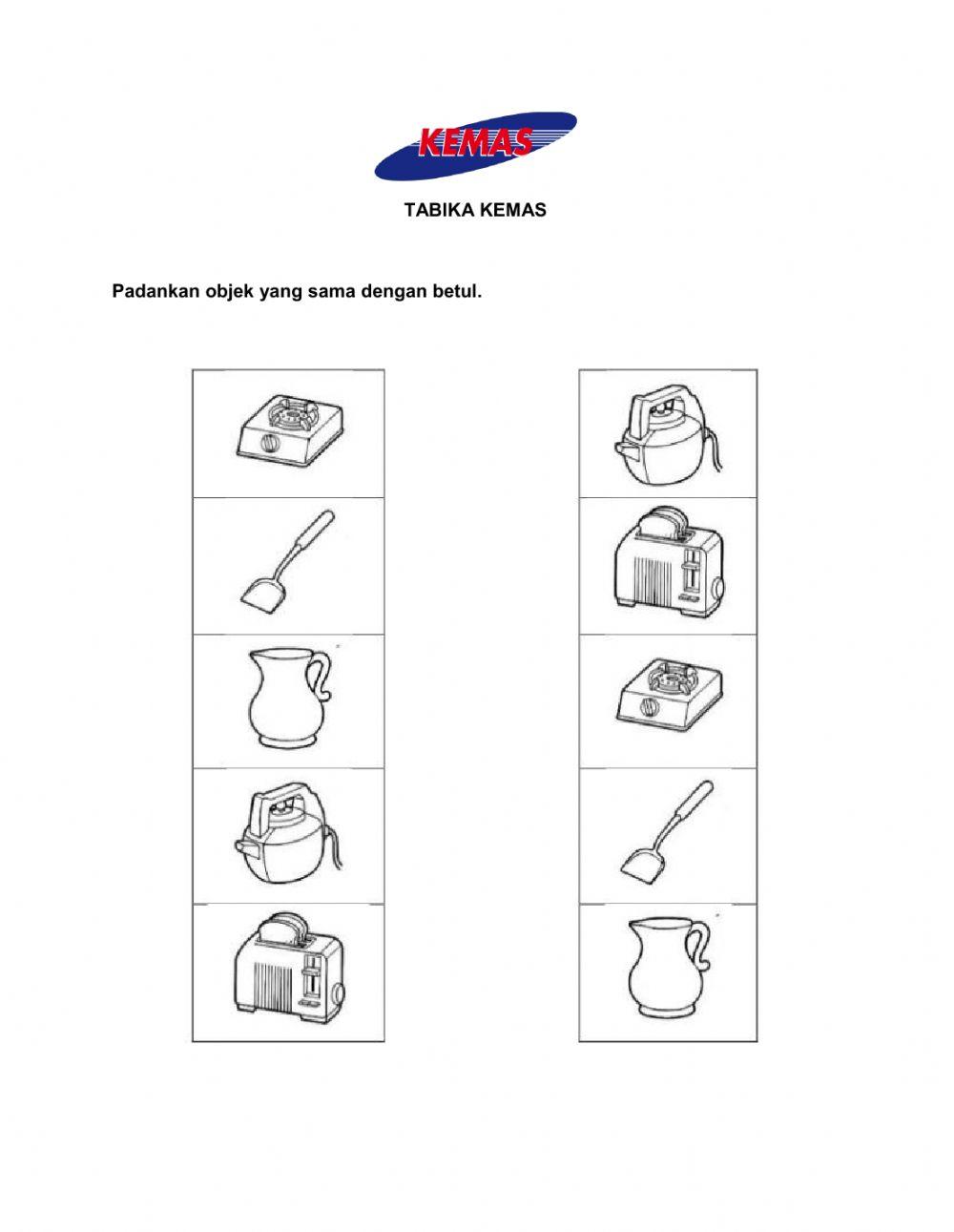 KEMAS

TABIKA KEMAS

Padankan objek yang sama dengan betul.