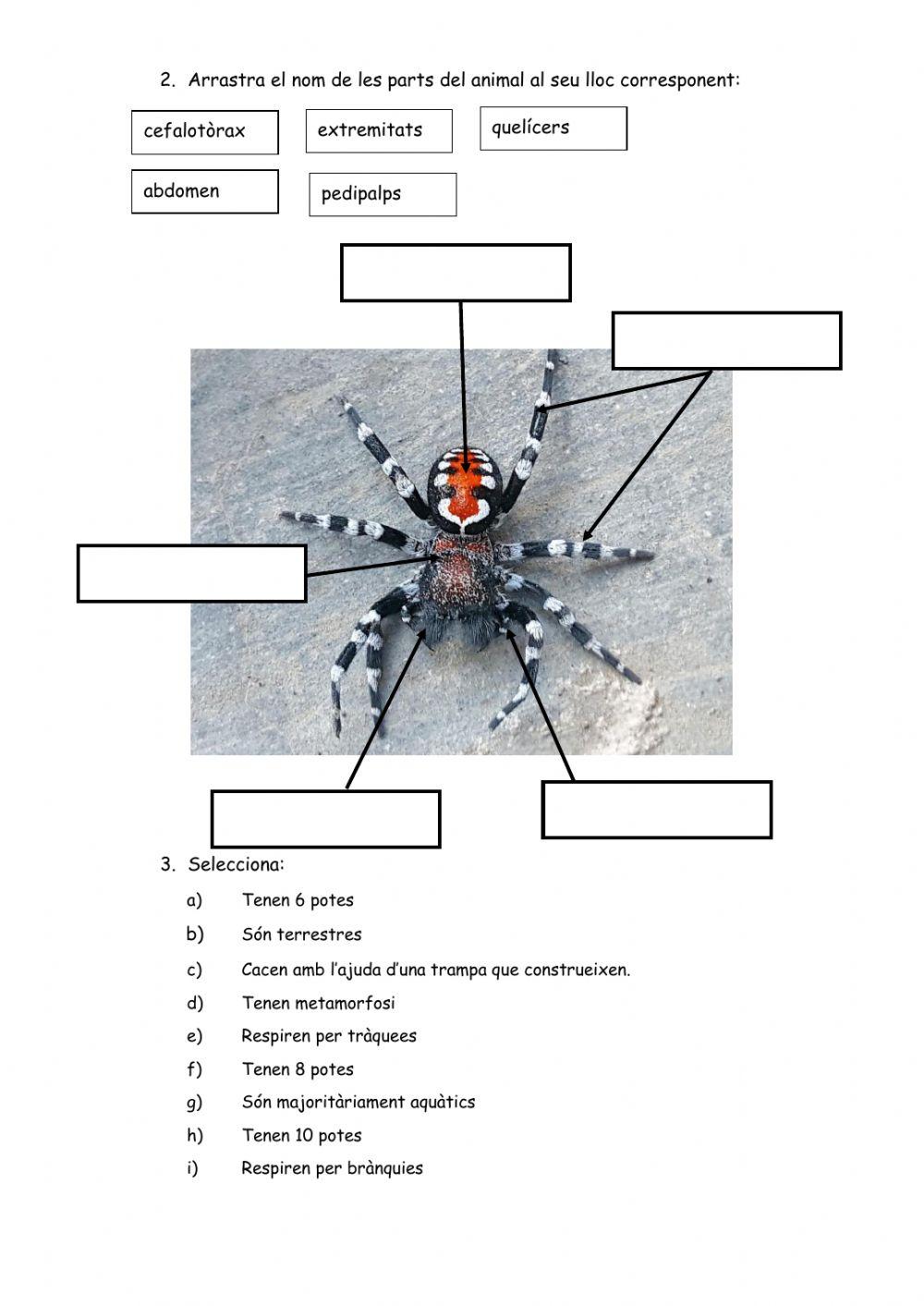 2. Arrastra el nom de les parts del animal al seu lloc corresponent:

cefalotòrax

extremitats

quelícers

abdomen

pedipalps

3. Selecciona:

a) Tenen 6 potes

b) Són terrestres

c) Cacen amb l'ajuda d'una trampa que construeixen.

d) Tenen metamorfosi

e) Respiren per tràquees

f) Tenen 8 potes

g) Són majoritàriament aquàtics

h) Tenen 10 potes

i) Respiren per brànquies