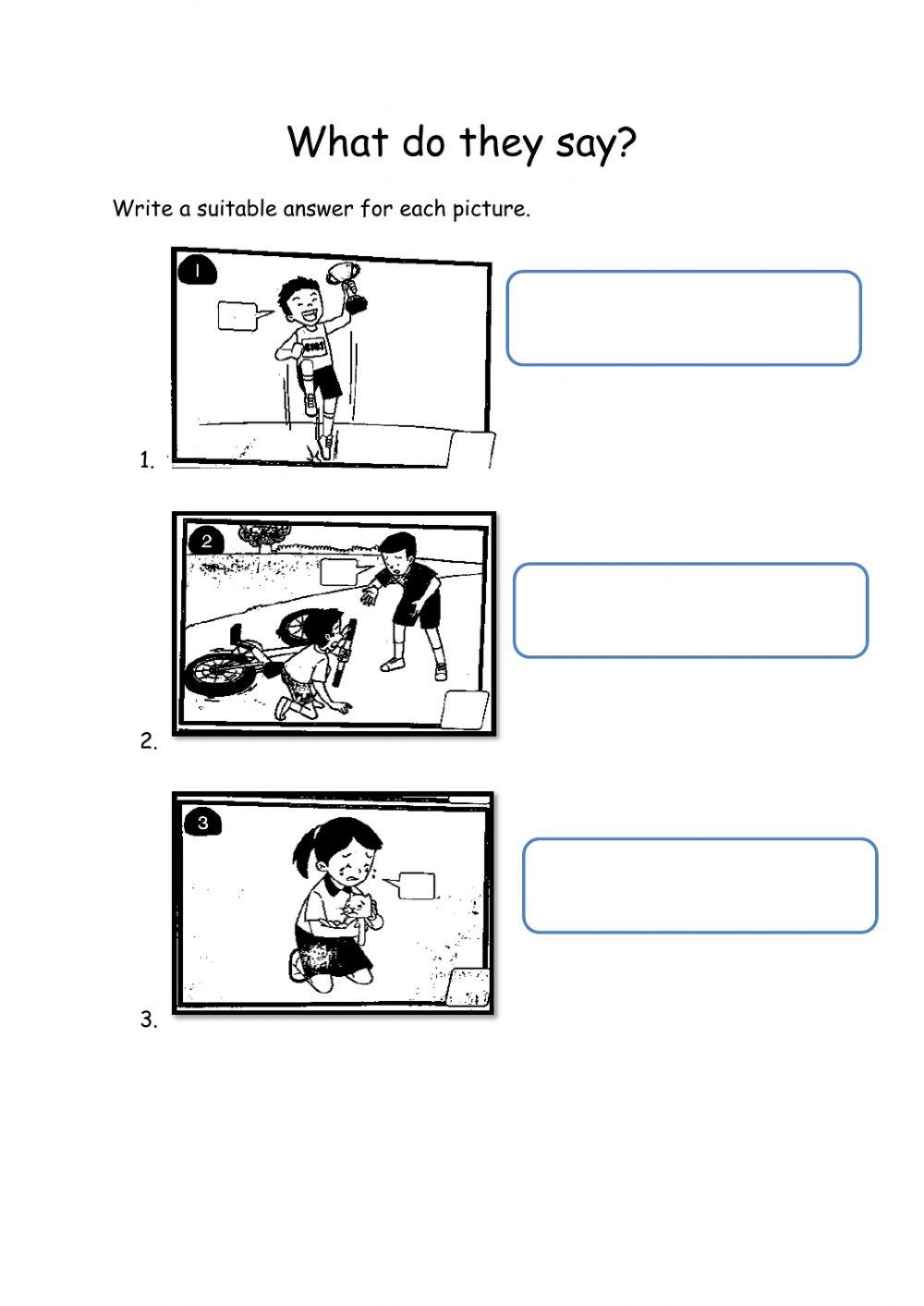 What do they say?

Write a suitable answer for each picture.

1

1.

2

2.

3

3.