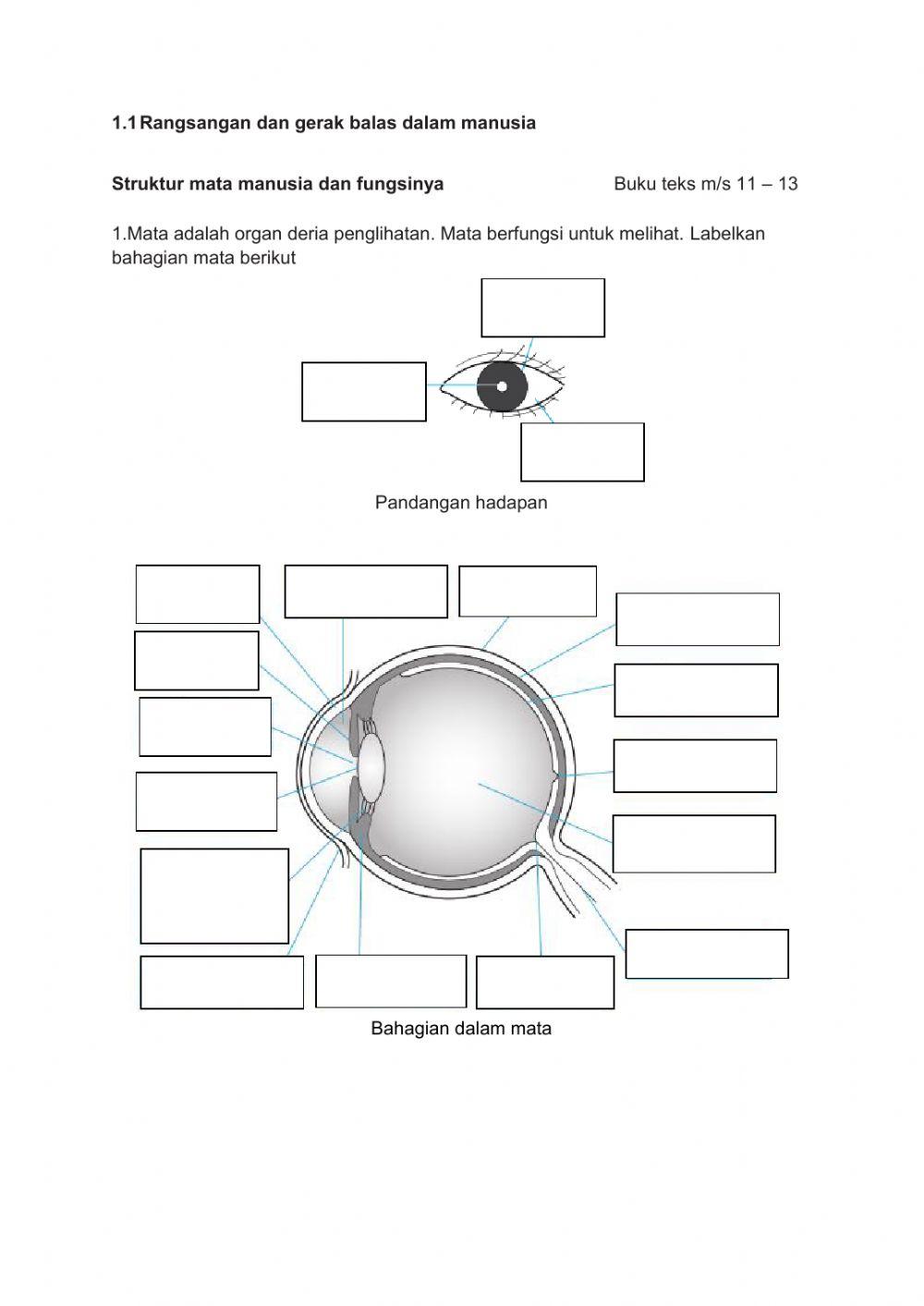 1.1 Rangsangan dan gerak balas dalam manusia

Struktur mata manusia dan fungsinya

Buku teks m/s 11 – 13

1.Mata adalah organ deria penglihatan. Mata berfungsi untuk melihat. Labelkan bahagian mata berikut

Pandangan hadapan

Bahagian dalam mata