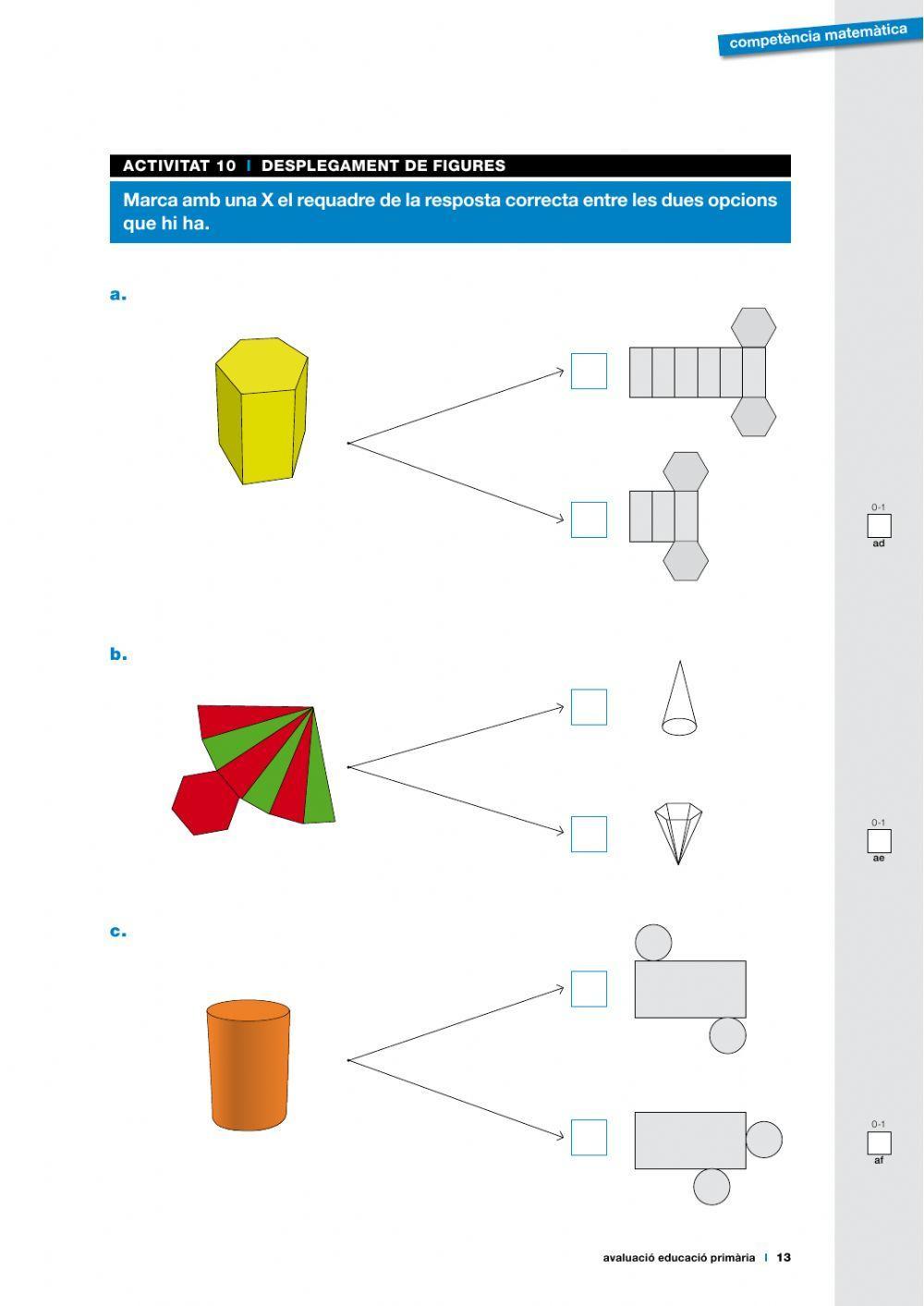 competència matemàtica

ACTIVITAT 10 | DESPLEGAMENT DE FIGURES

Marca amb una X el requadre de la resposta correcta entre les dues opcions que hi ha.

a.

0-1
ad

b.

0-1
ae

c.

0-1
af

avaluació educació primària | 13