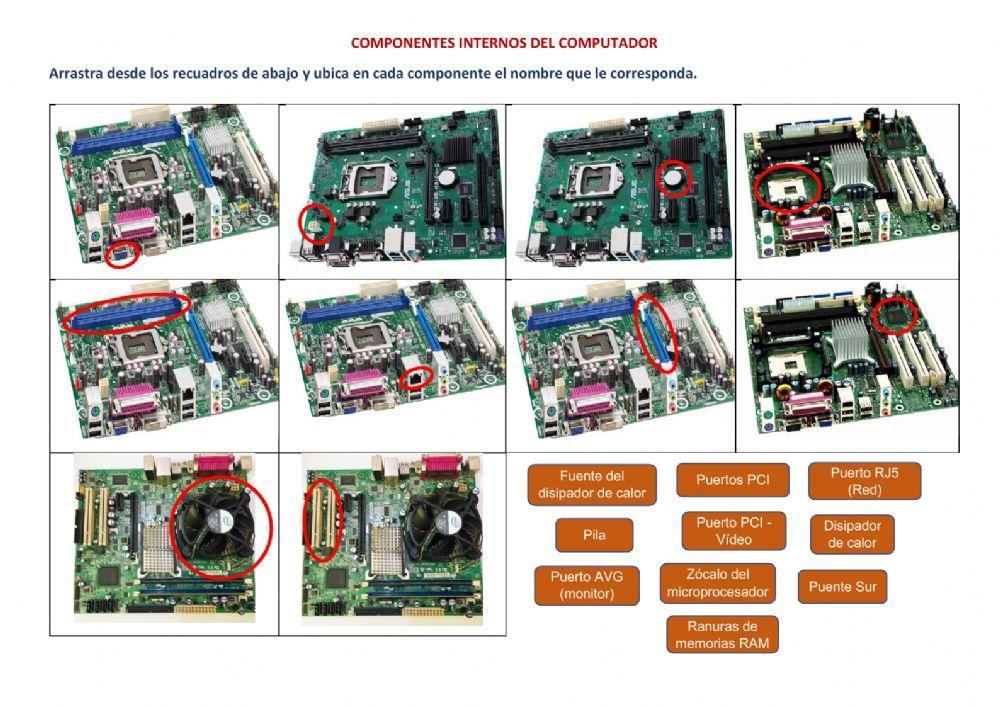 COMPONENTES INTERNOS DEL COMPUTADOR

Arrastra desde los recuadros de abajo y ubica en cada componente el nombre que le corresponda.

Fuente del disipador de calor

Puertos PCI

Puerto RJ5 (Red)

Pila

Puerto PCI - Vídeo

Disipador de calor

Puerto AVG (monitor)

Zócalo del microprocesador

Puente Sur

Ranuras de memorias RAM