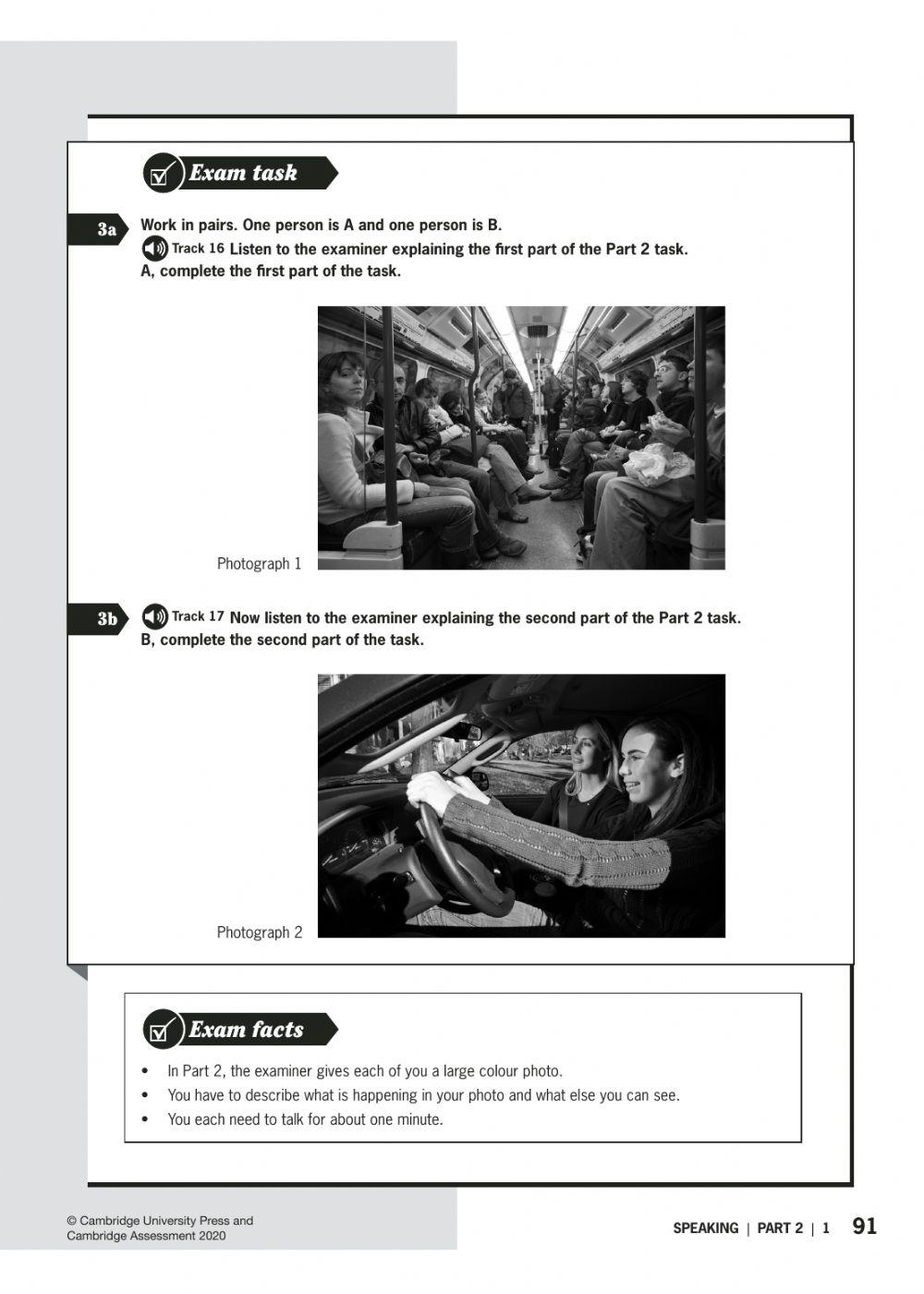 Exam task

3a Work in pairs. One person is A and one person is B.
Track 16 Listen to the examiner explaining the first part of the Part 2 task.
A, complete the first part of the task.

Photograph 1

3b Track 17 Now listen to the examiner explaining the second part of the Part 2 task.
B, complete the second part of the task.

Photograph 2

Exam facts

• In Part 2, the examiner gives each of you a large colour photo.
• You have to describe what is happening in your photo and what else you can see.
• You each need to talk for about one minute.

© Cambridge University Press and Cambridge Assessment 2020

SPEAKING | PART 2 | 1 91