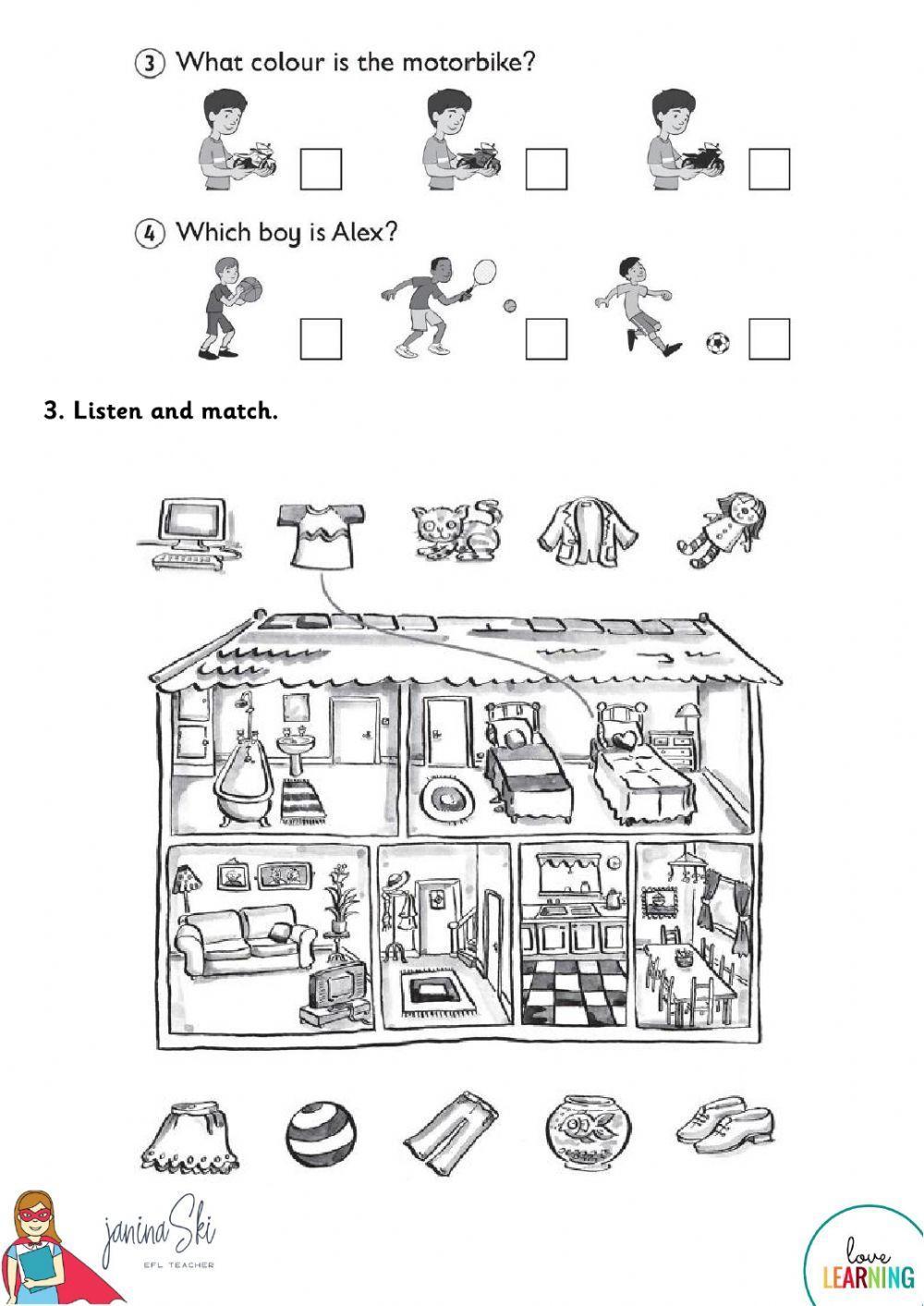 3 What colour is the motorbike?

4 Which boy is Alex?

3. Listen and match.

janina Ski
EFL TEACHER

love
LEARNING