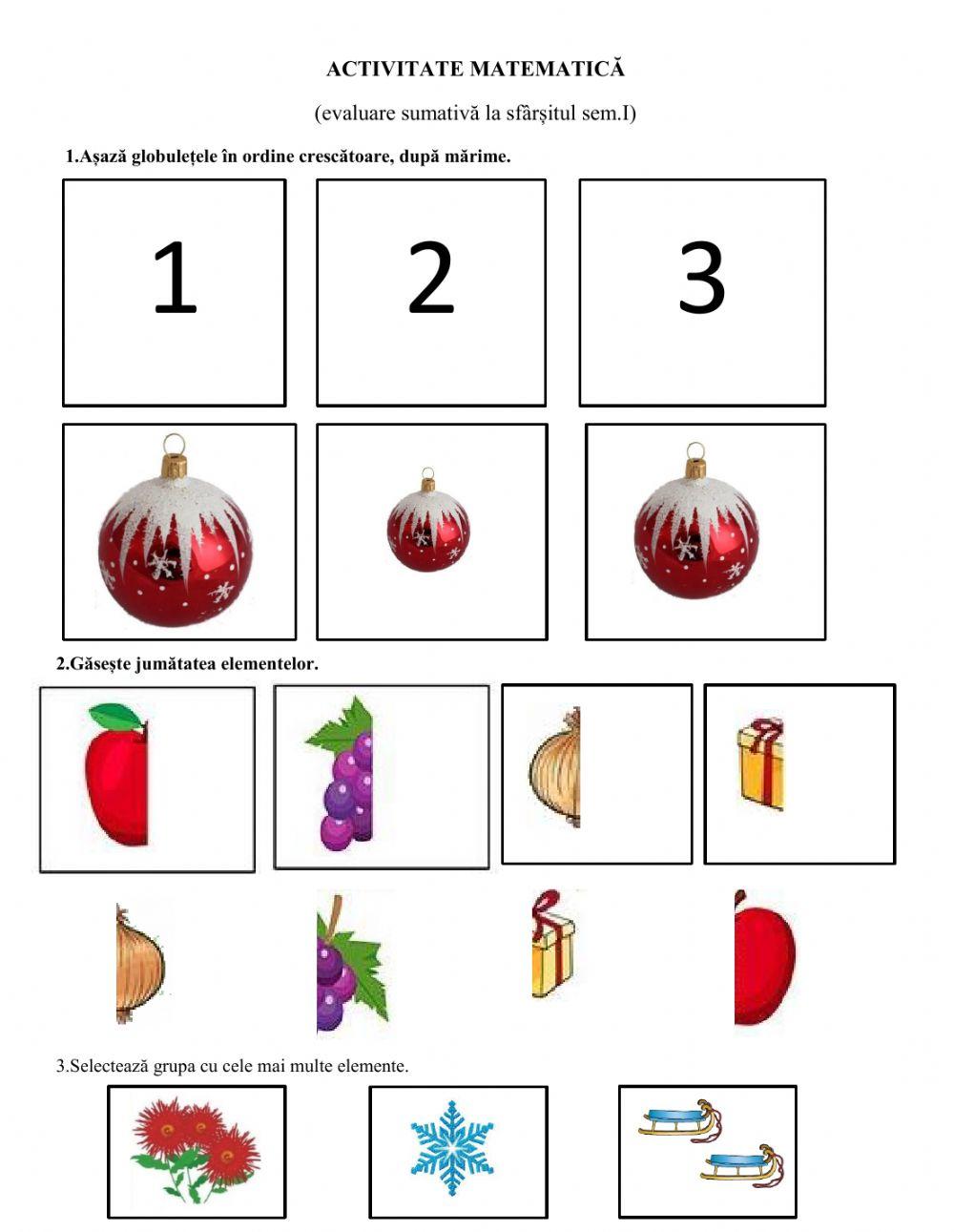 ACTIVITATE MATEMATICĂ

(evaluare sumativă la sfârșitul sem.I)

1.Așază globulețele în ordine crescătoare, după mărime.

1

2

3

2.Găsește jumătatea elementelor.

3.Selectează grupa cu cele mai multe elemente.