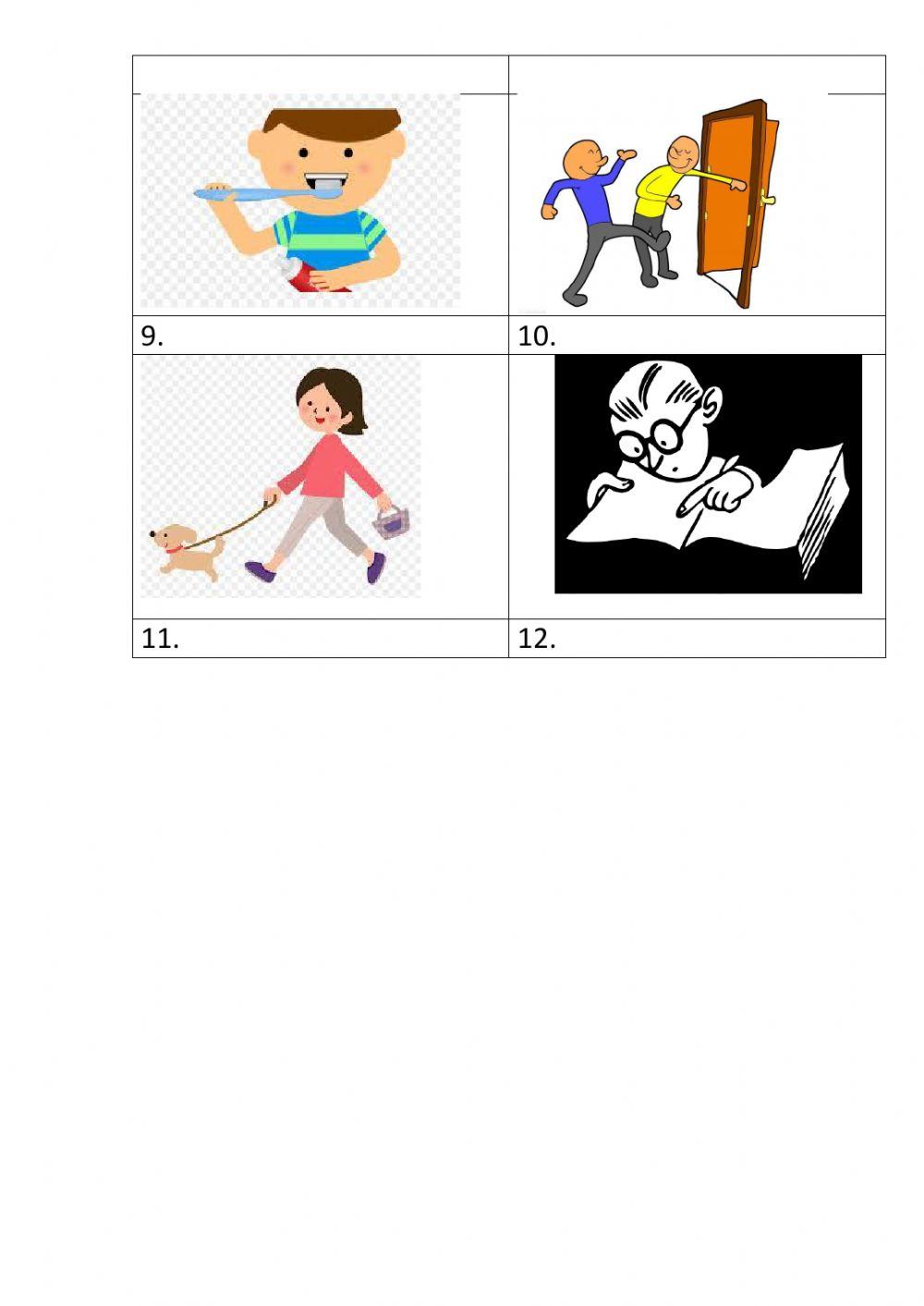 | 9. | 10. |
|---|---|
| 11. | 12. |