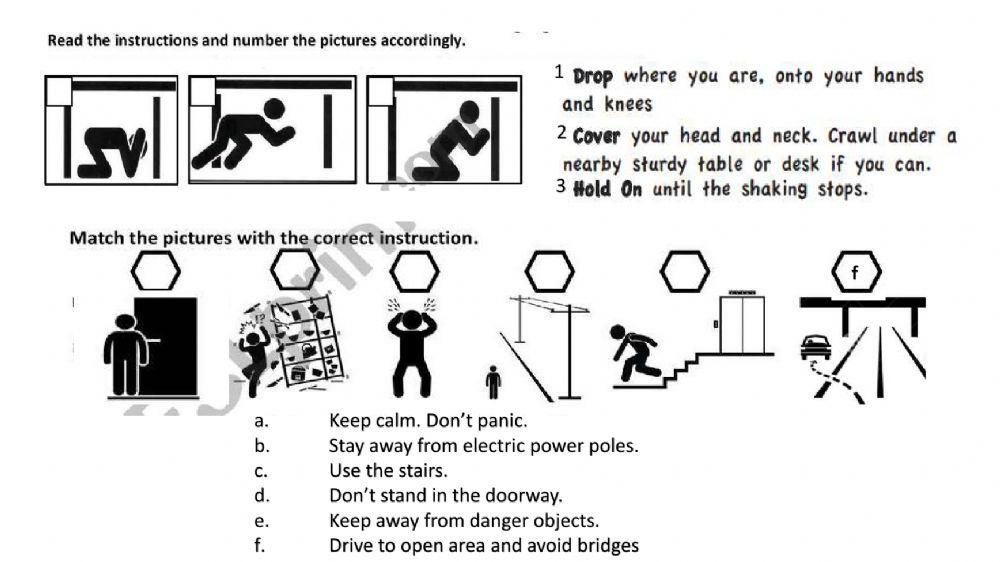 Read the instructions and number the pictures accordingly.

1 Drop where you are, onto your hands and knees

2 Cover your head and neck. Crawl under a nearby sturdy table or desk if you can.

3 Hold On until the shaking stops.

Match the pictures with the correct instruction.

f

a. Keep calm. Don't panic.
b. Stay away from electric power poles.
c. Use the stairs.
d. Don't stand in the doorway.
e. Keep away from danger objects.
f. Drive to open area and avoid bridges