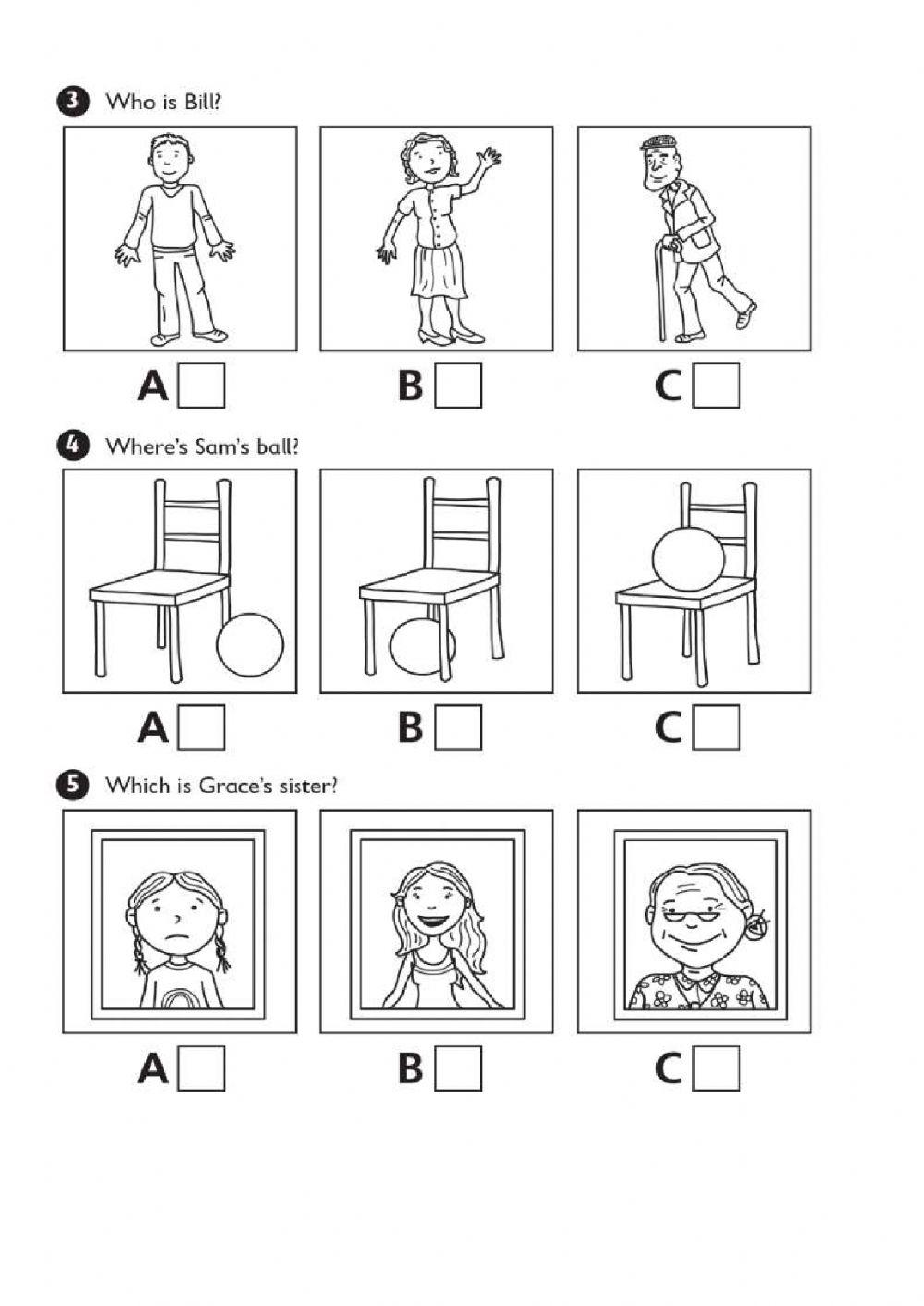 3 Who is Bill?

A B C

4 Where's Sam's ball?

A B C

5 Which is Grace's sister?

A B C