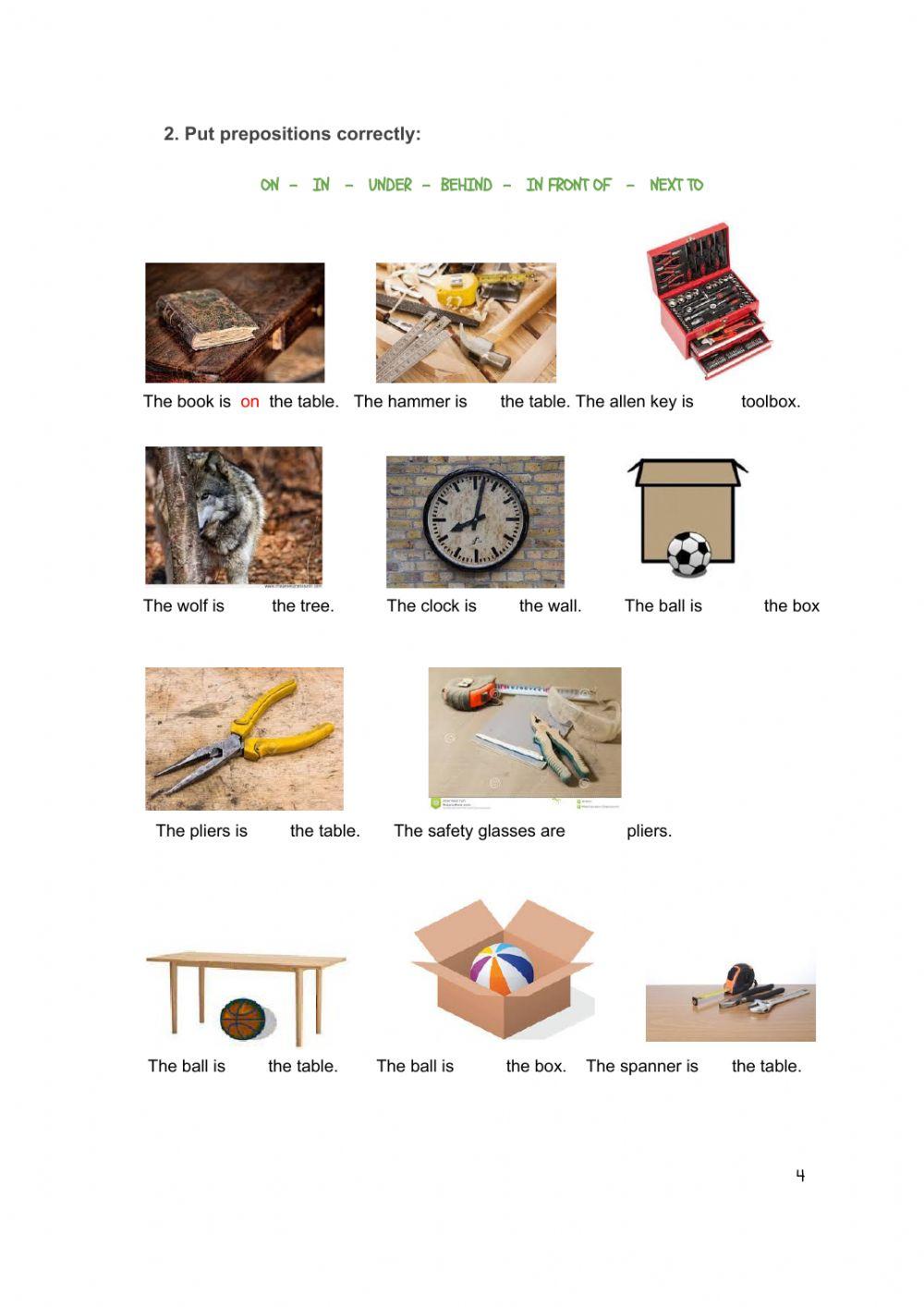 2. Put prepositions correctly:

ON – IN – UNDER – BEHIND – IN FRONT OF – NEXT TO

The book is on the table. The hammer is the table. The allen key is toolbox.

The wolf is the tree. The clock is the wall. The ball is the box

The pliers is the table. The safety glasses are pliers.

The ball is the table. The ball is the box. The spanner is the table.

4