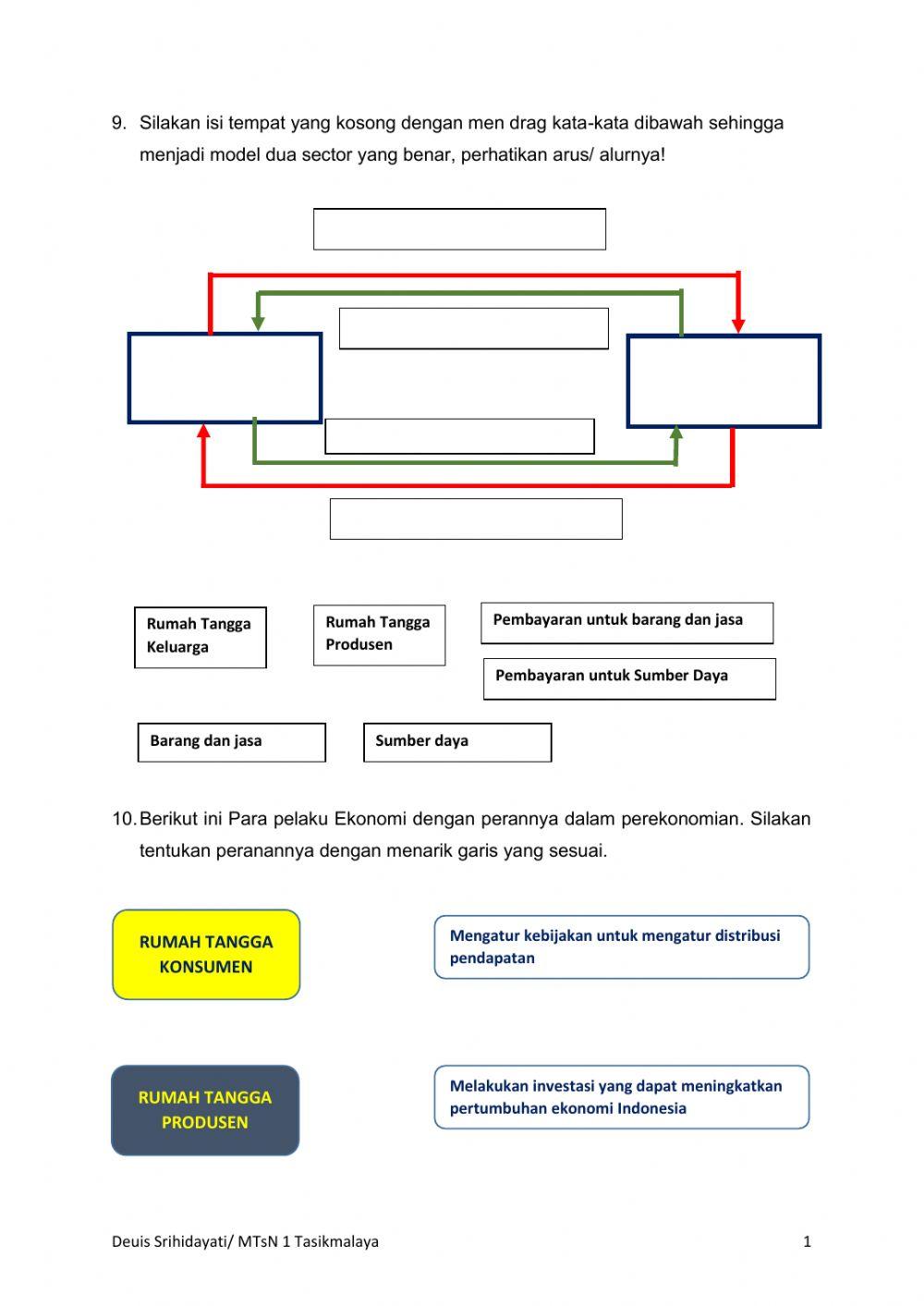 9. Silakan isi tempat yang kosong dengan men drag kata-kata dibawah sehingga menjadi model dua sector yang benar, perhatikan arus/ alurnya!

Rumah Tangga Keluarga

Rumah Tangga Produsen

Pembayaran untuk barang dan jasa

Pembayaran untuk Sumber Daya

Barang dan jasa

Sumber daya

10. Berikut ini Para pelaku Ekonomi dengan perannya dalam perekonomian. Silakan tentukan peranannya dengan menarik garis yang sesuai.

RUMAH TANGGA KONSUMEN

Mengatur kebijakan untuk mengatur distribusi pendapatan

RUMAH TANGGA PRODUSEN

Melakukan investasi yang dapat meningkatkan pertumbuhan ekonomi Indonesia

Deuis Srihidayati/ MTsN 1 Tasikmalaya

1