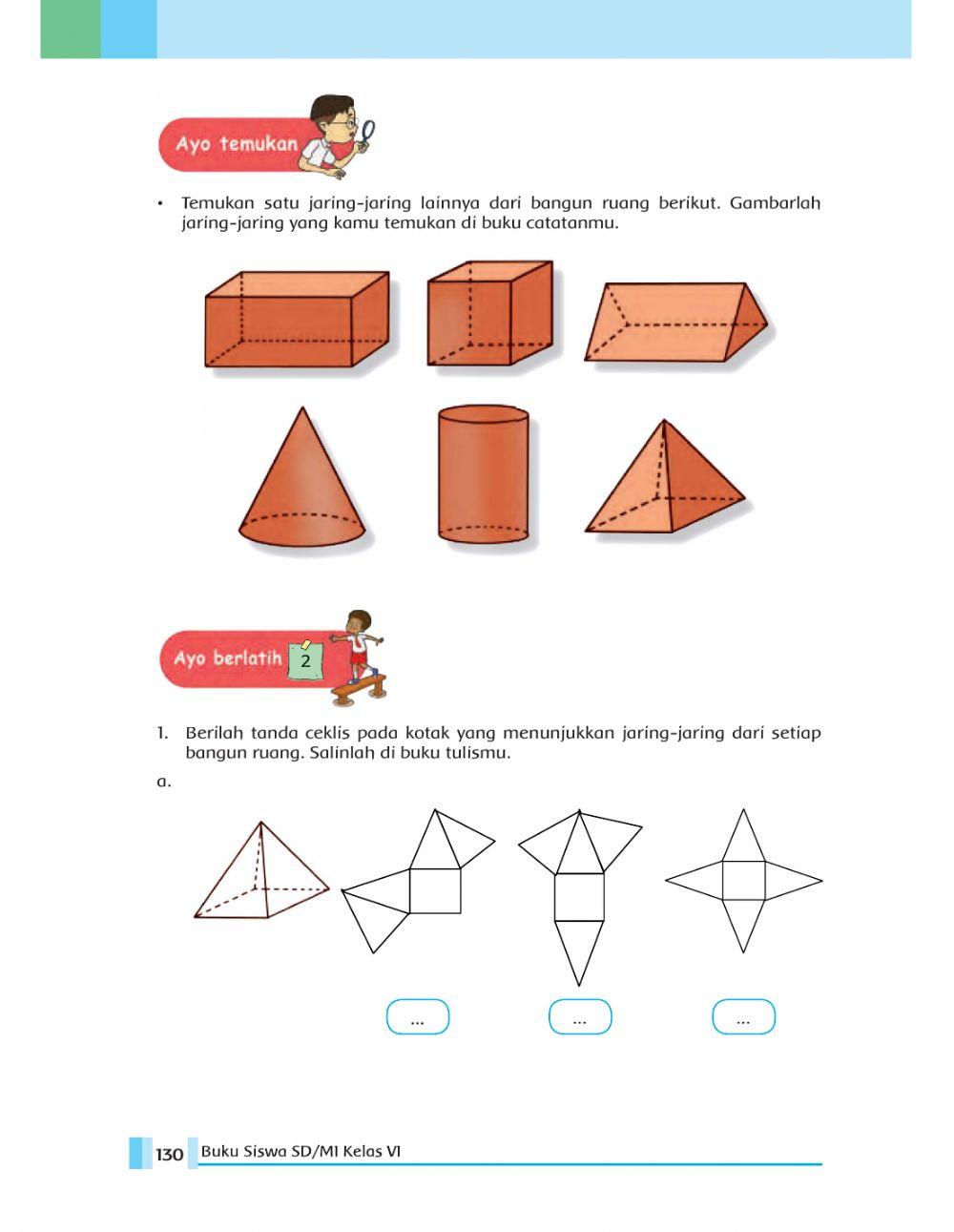 Ayo temukan

• Temukan satu jaring-jaring lainnya dari bangun ruang berikut. Gambarlah jaring-jaring yang kamu temukan di buku catatanmu.

Ayo berlatih 2

1. Berilah tanda ceklis pada kotak yang menunjukkan jaring-jaring dari setiap bangun ruang. Salinlah di buku tulismu.

a.

...

...

...

130 Buku Siswa SD/MI Kelas VI