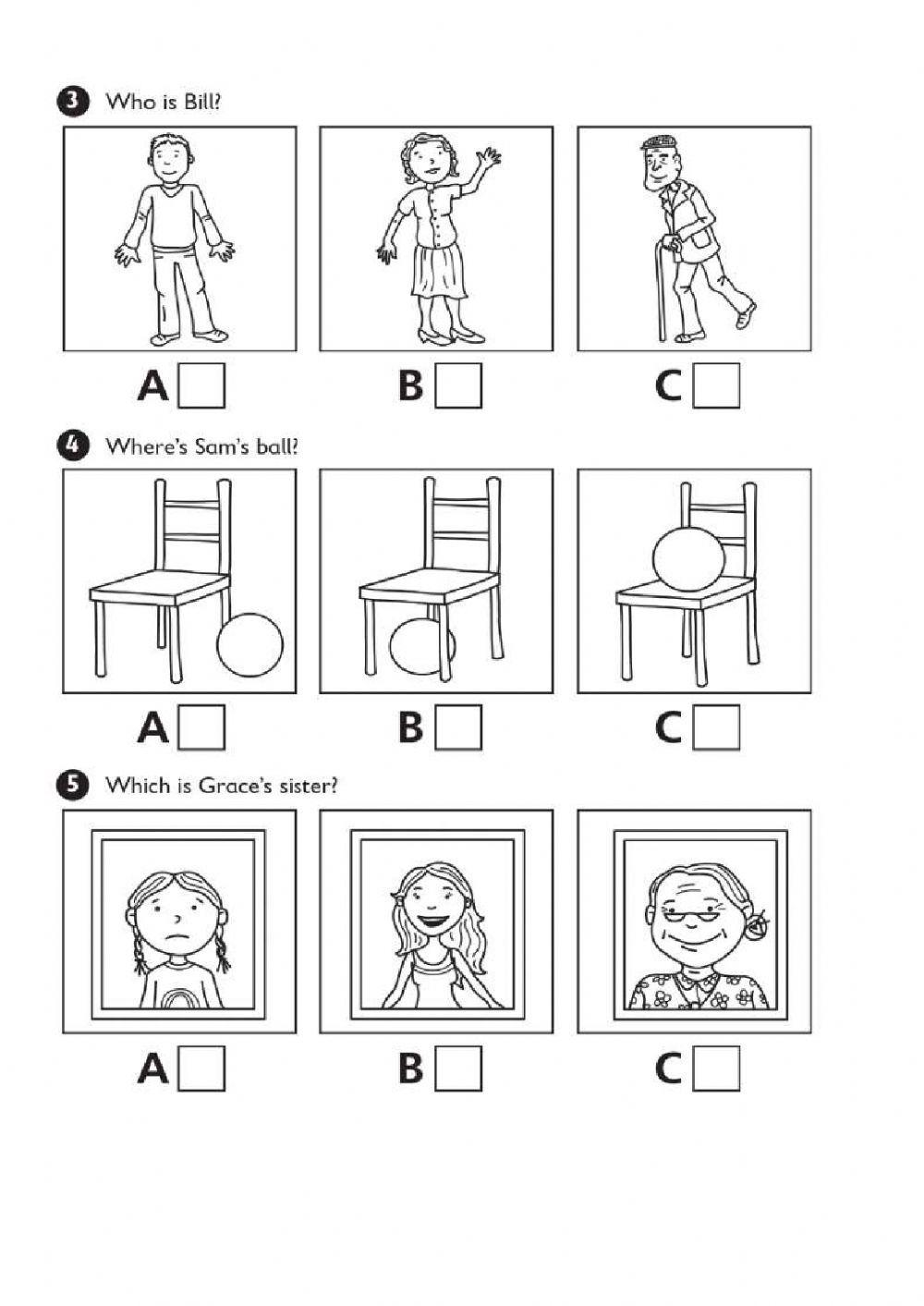 3 Who is Bill?

A B C

4 Where's Sam's ball?

A B C

5 Which is Grace's sister?

A B C