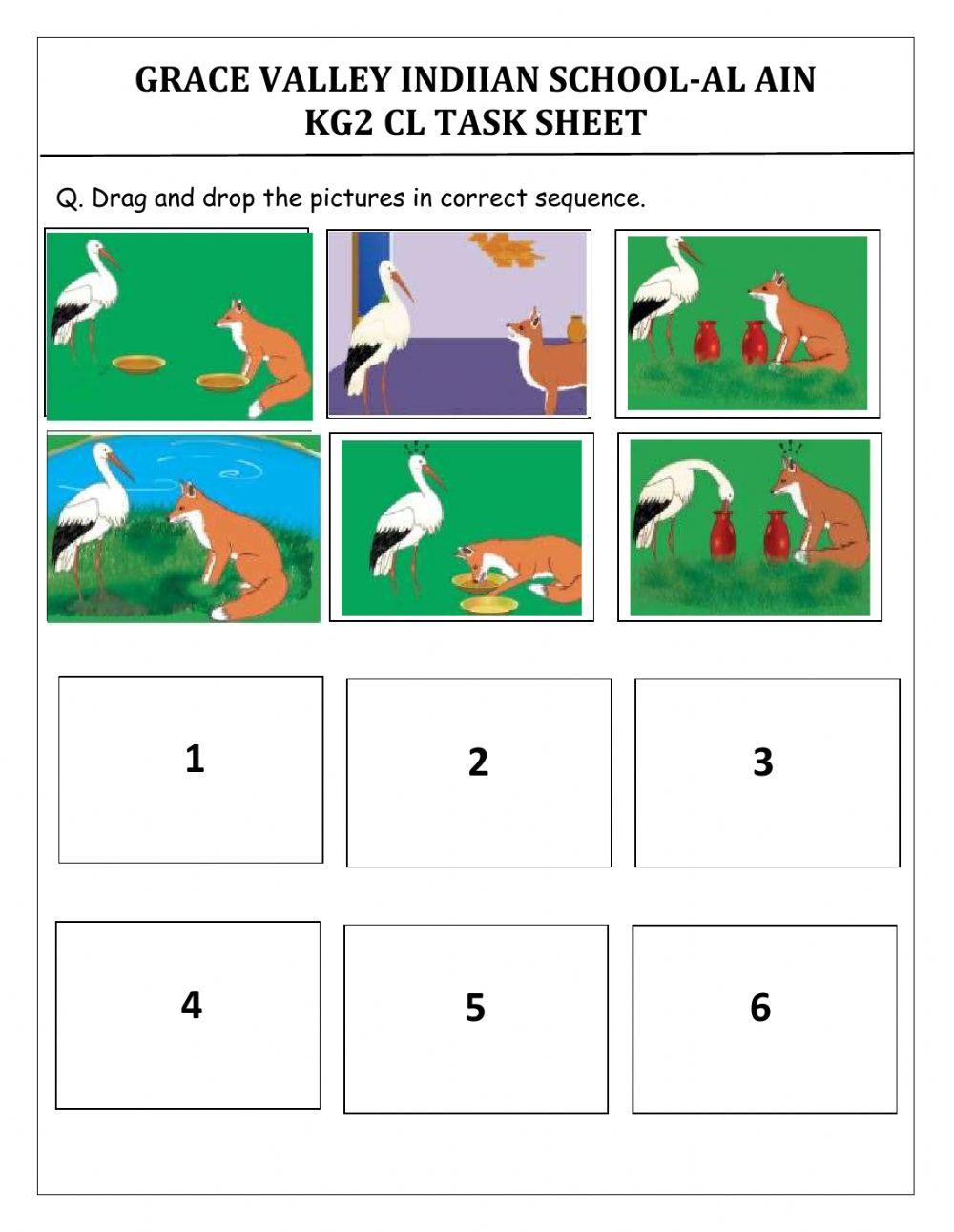 GRACE VALLEY INDIIAN SCHOOL-AL AIN
KG2 CL TASK SHEET

Q. Drag and drop the pictures in correct sequence.

1

2

3

4

5

6