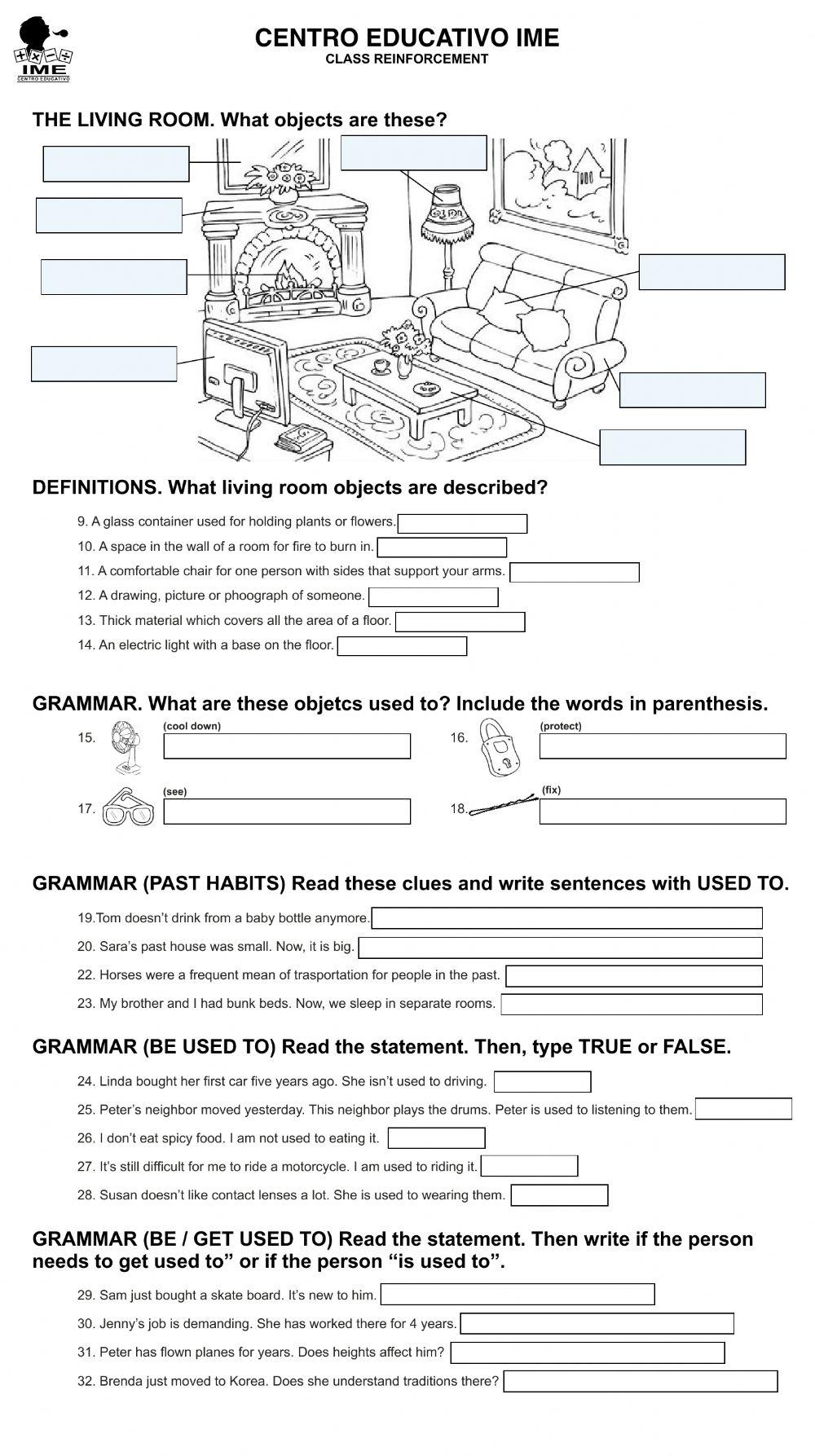 IME
CENTRO EDUCATIVO

CENTRO EDUCATIVO IME
CLASS REINFORCEMENT

THE LIVING ROOM. What objects are these?

DEFINITIONS. What living room objects are described?

9. A glass container used for holding plants or flowers.
10. A space in the wall of a room for fire to burn in.
11. A comfortable chair for one person with sides that support your arms.
12. A drawing, picture or phoograph of someone.
13. Thick material which covers all the area of a floor.
14. An electric light with a base on the floor.

GRAMMAR. What are these objetcs used to? Include the words in parenthesis.

15. (cool down)
16. (protect)
17. (see)
18. (fix)

GRAMMAR (PAST HABITS) Read these clues and write sentences with USED TO.

19.Tom doesn't drink from a baby bottle anymore.
20. Sara's past house was small. Now, it is big.
22. Horses were a frequent mean of trasportation for people in the past.
23. My brother and I had bunk beds. Now, we sleep in separate rooms.

GRAMMAR (BE USED TO) Read the statement. Then, type TRUE or FALSE.

24. Linda bought her first car five years ago. She isn't used to driving.
25. Peter's neighbor moved yesterday. This neighbor plays the drums. Peter is used to listening to them.
26. I don't eat spicy food. I am not used to eating it.
27. It's still difficult for me to ride a motorcycle. I am used to riding it.
28. Susan doesn't like contact lenses a lot. She is used to wearing them.

GRAMMAR (BE / GET USED TO) Read the statement. Then write if the person needs to get used to" or if the person "is used to".

29. Sam just bought a skate board. It's new to him.
30. Jenny's job is demanding. She has worked there for 4 years.
31. Peter has flown planes for years. Does heights affect him?
32. Brenda just moved to Korea. Does she understand traditions there?