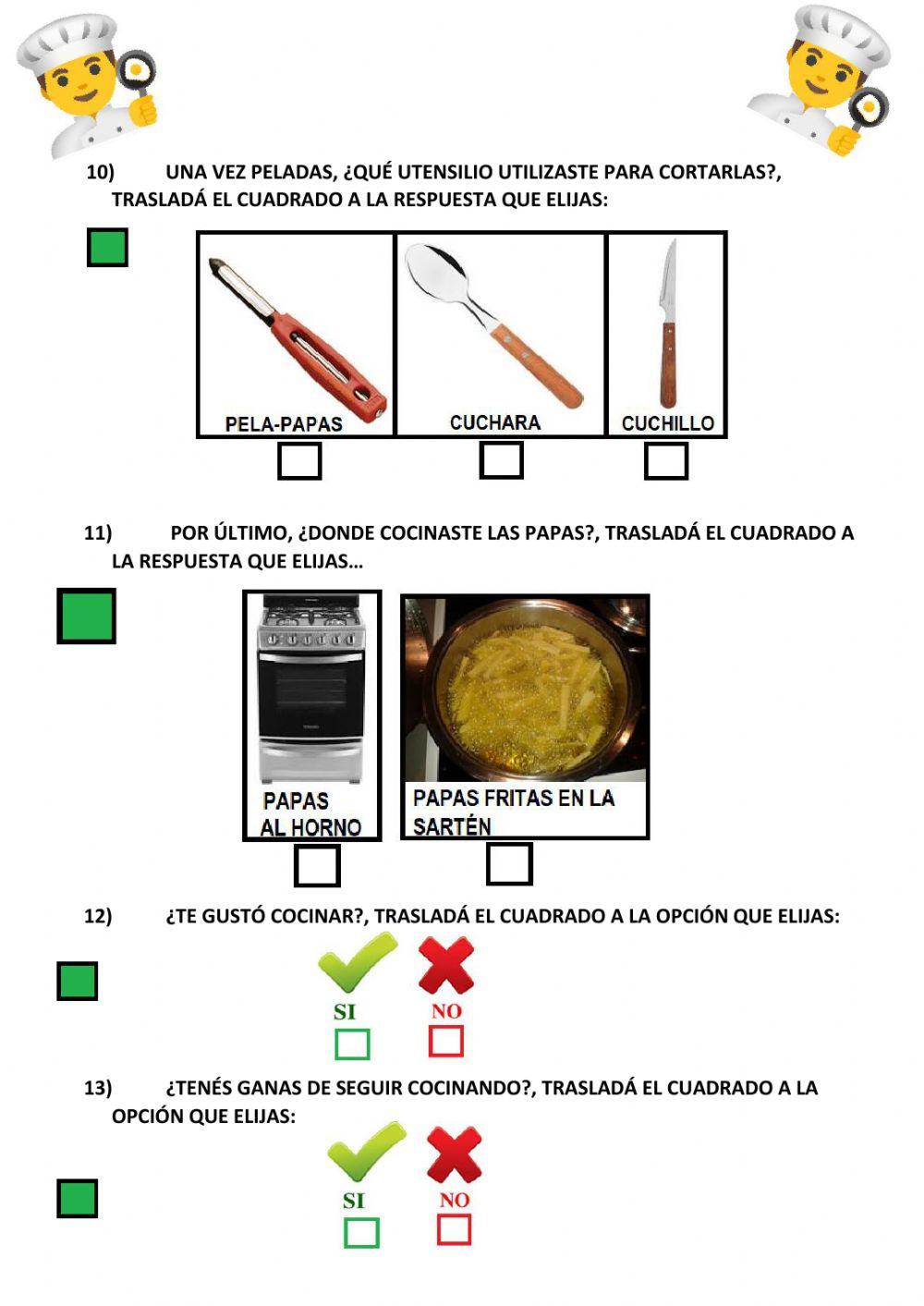 10) UNA VEZ PELADAS, ¿QUÉ UTENSILIO UTILIZASTE PARA CORTARLAS?, TRASLADÁ EL CUADRADO A LA RESPUESTA QUE ELIJAS:

PELA-PAPAS

CUCHARA

CUCHILLO

11) POR ÚLTIMO, ¿DONDE COCINASTE LAS PAPAS?, TRASLADÁ EL CUADRADO A LA RESPUESTA QUE ELIJAS…

PAPAS AL HORNO

PAPAS FRITAS EN LA SARTÉN

12) ¿TE GUSTÓ COCINAR?, TRASLADÁ EL CUADRADO A LA OPCIÓN QUE ELIJAS:

SI

NO

13) ¿TENÉS GANAS DE SEGUIR COCINANDO?, TRASLADÁ EL CUADRADO A LA OPCIÓN QUE ELIJAS:

SI

NO